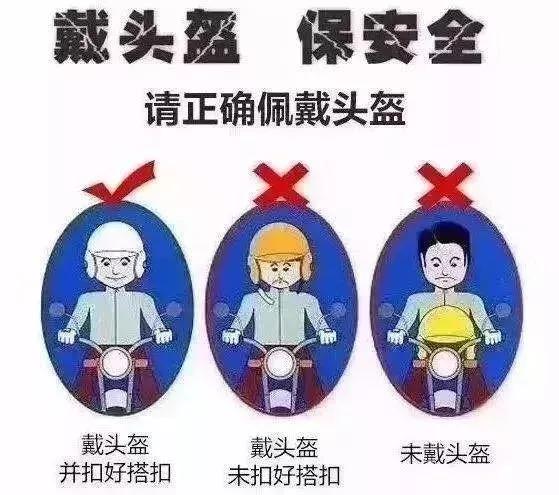 戴头盔 保安全

请正确佩戴头盔

戴头盔
并扣好搭扣

戴头盔
未扣好搭扣

未戴头盔