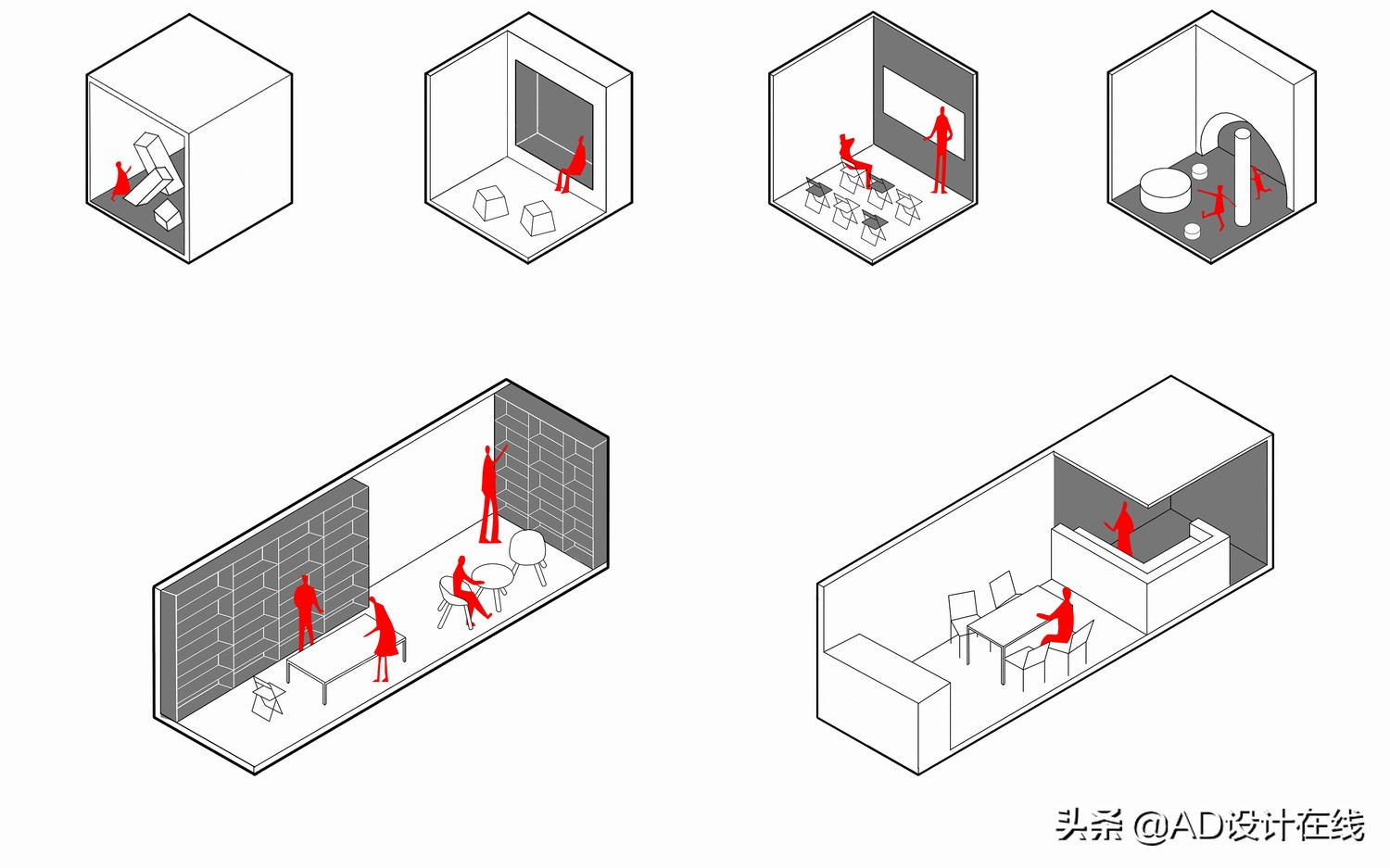 头条 @AD设计在线