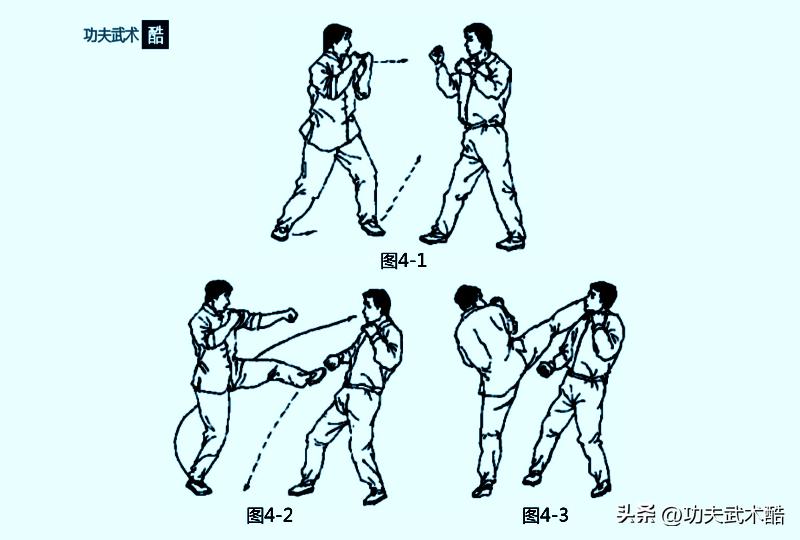 功夫武术 酷

图4-1

图4-2

图4-3

头条 @功夫武术酷