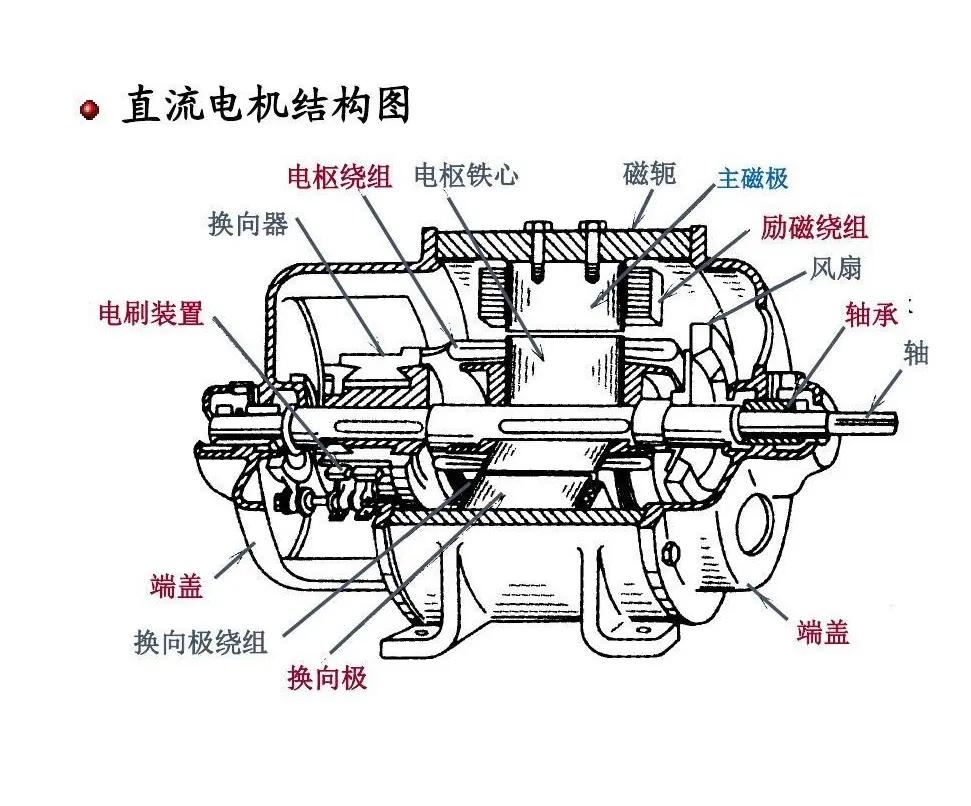 直流电机结构图

电枢绕组
电枢铁心
磁轭
主磁极
换向器
励磁绕组
风扇
电刷装置
轴承
轴
端盖
换向极绕组
换向极
端盖