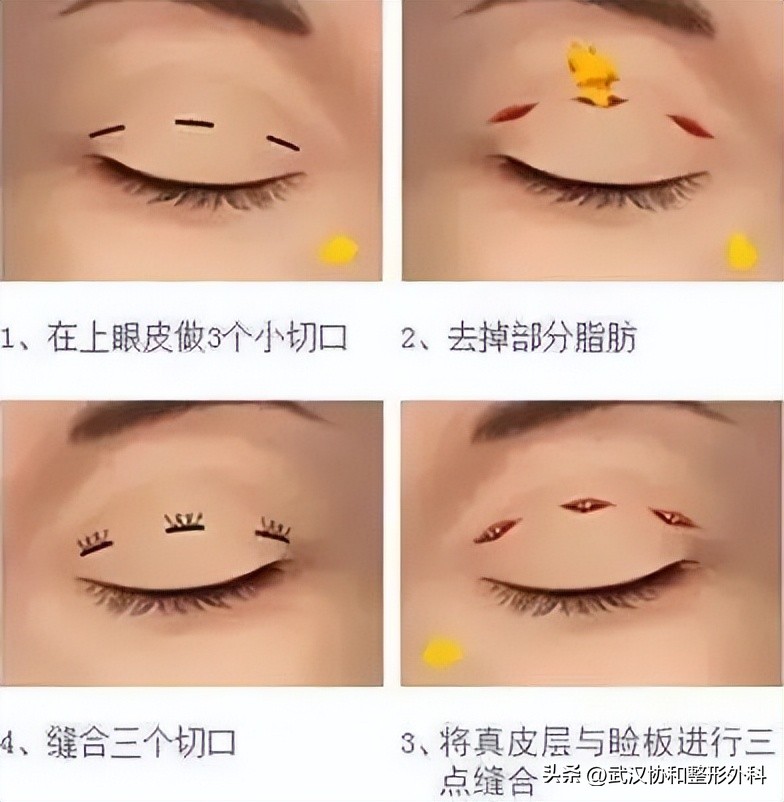 1、在上眼皮做3个小切口

2、去掉部分脂肪

4、缝合三个切口

3、将真皮层与睑板进行三点缝合

头条 @武汉协和整形外科