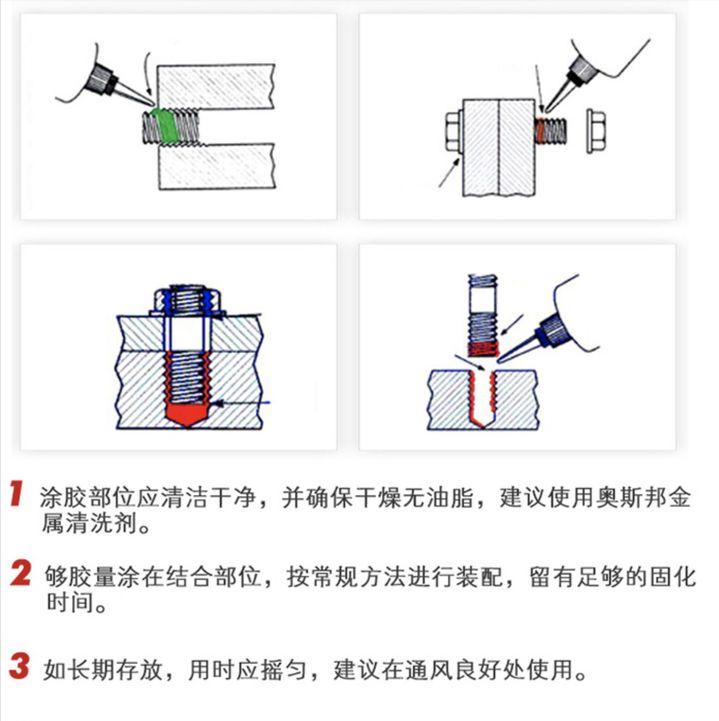 1 涂胶部位应清洁干净，并确保干燥无油脂，建议使用奥斯邦金属清洗剂。

2 够胶量涂在结合部位，按常规方法进行装配，留有足够的固化时间。

3 如长期存放，用时应摇匀，建议在通风良好处使用。