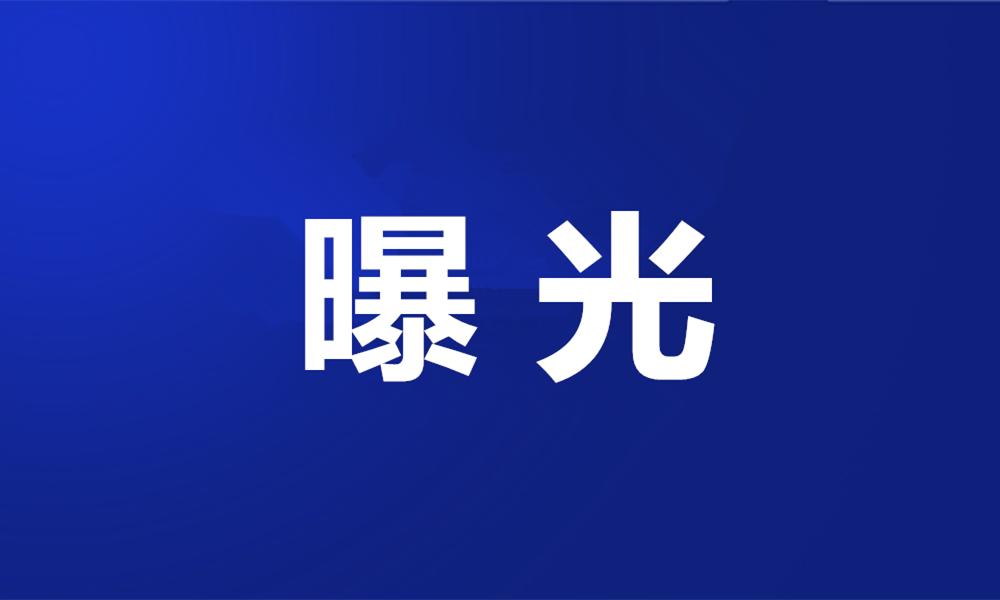 曝光