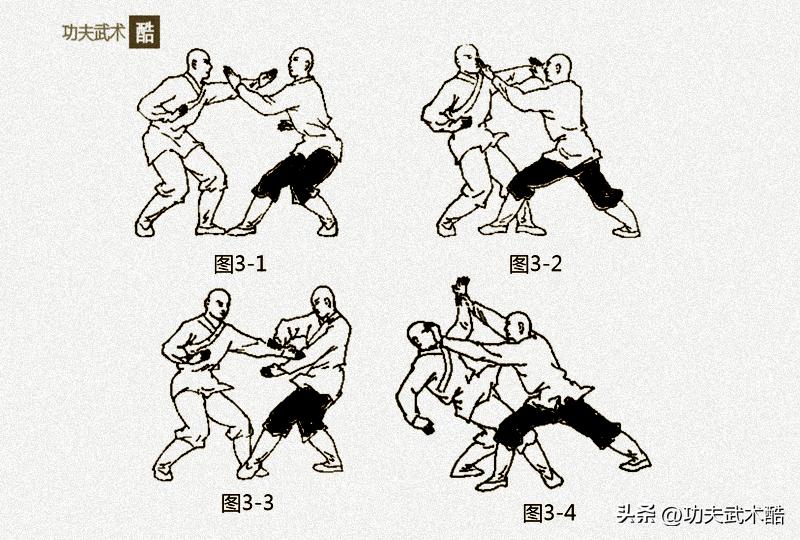 功夫武术 酷

图3-1

图3-2

图3-3

图3-4

头条 @功夫武术酷