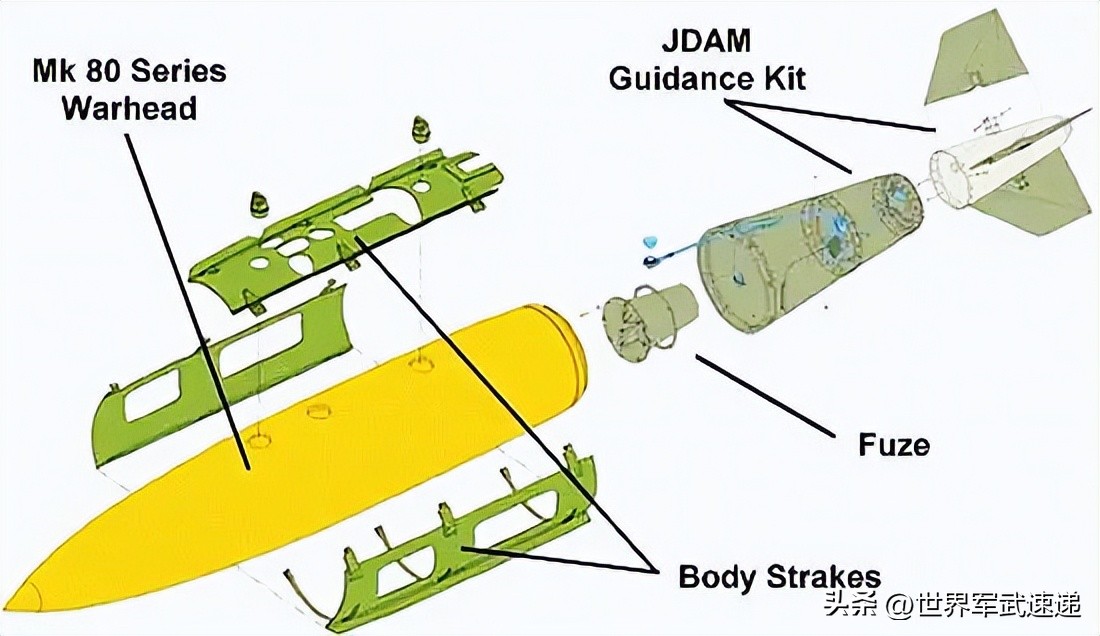 Mk 80 Series Warhead

JDAM Guidance Kit

Fuze

Body Strakes

头条 @世界军武速递