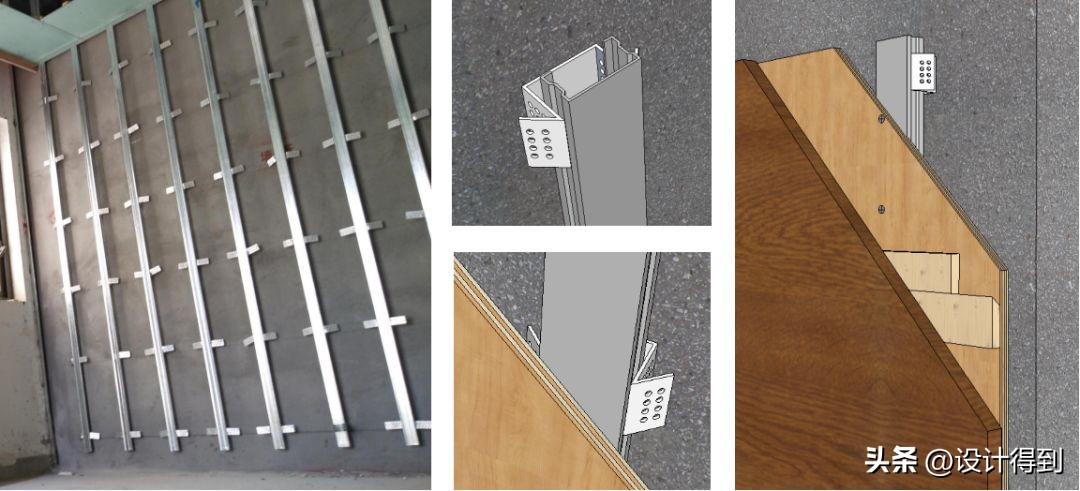 头条 @设计得到