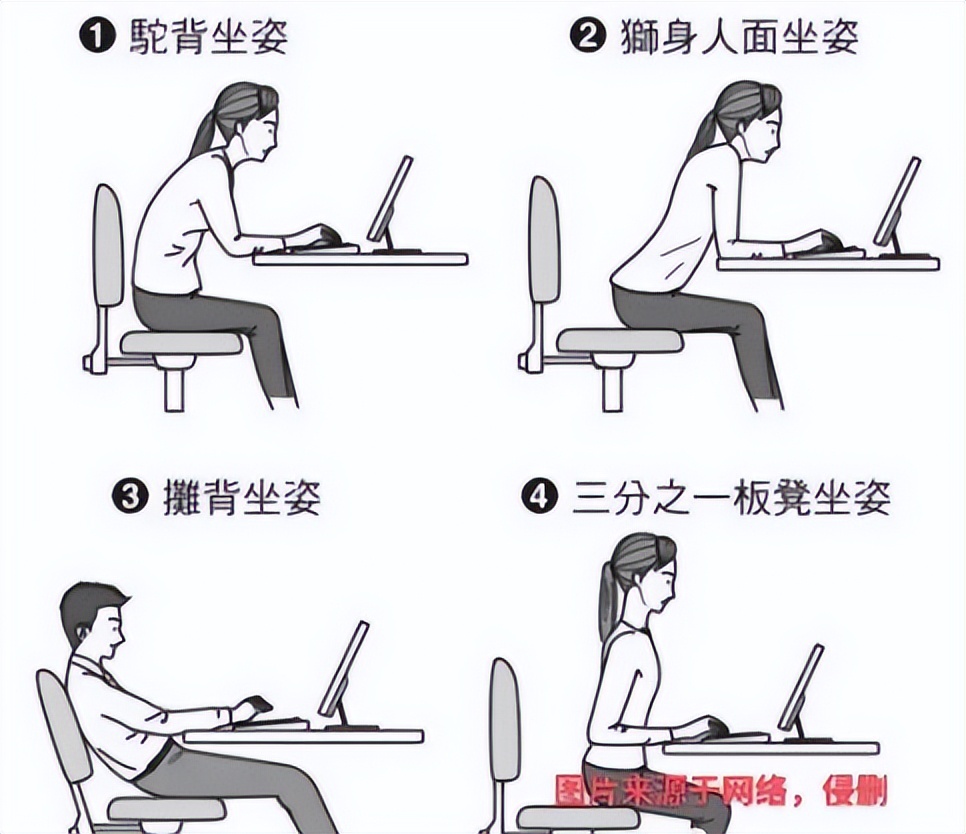 ❶ 駝背坐姿

❷ 獅身人面坐姿

❸ 攤背坐姿

❹ 三分之一板凳坐姿

图片来源于网络，侵删