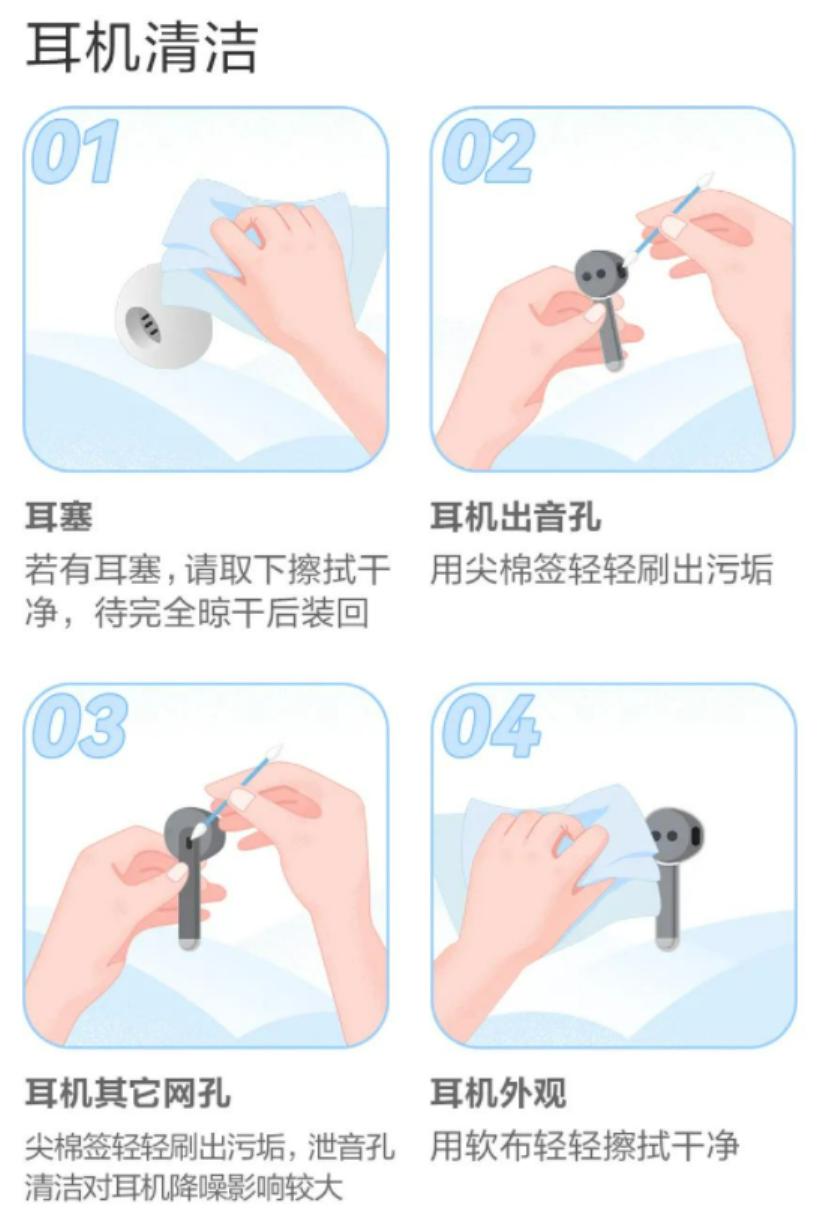 耳机清洁

01

耳塞
若有耳塞，请取下擦拭干净，待完全晾干后装回

02

耳机出音孔
用尖棉签轻轻刷出污垢

03

耳机其它网孔
尖棉签轻轻刷出污垢，泄音孔清洁对耳机降噪影响较大

04

耳机外观
用软布轻轻擦拭干净