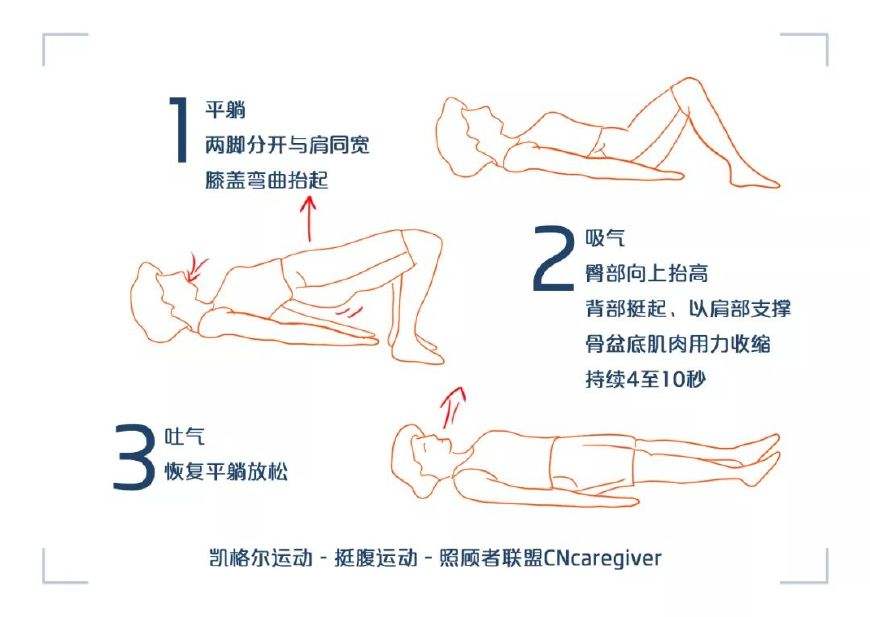 1
平躺
两脚分开与肩同宽
膝盖弯曲抬起

2
吸气
臀部向上抬高
背部挺起、以肩部支撑
骨盆底肌肉用力收缩
持续4至10秒

3
吐气
恢复平躺放松

凯格尔运动 - 挺腹运动 - 照顾者联盟CNcaregiver