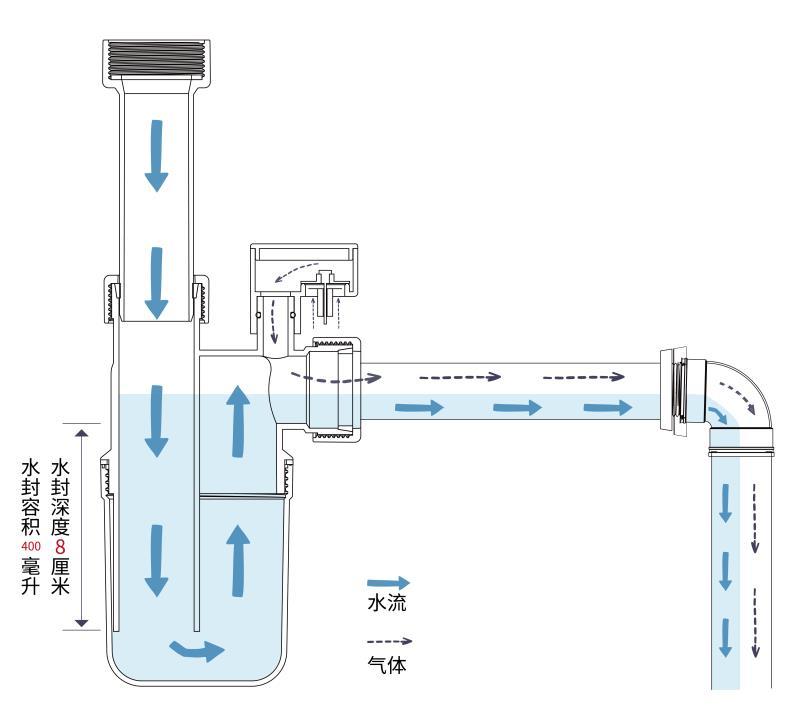 水封容积400毫升

水封深度8厘米

水流

气体