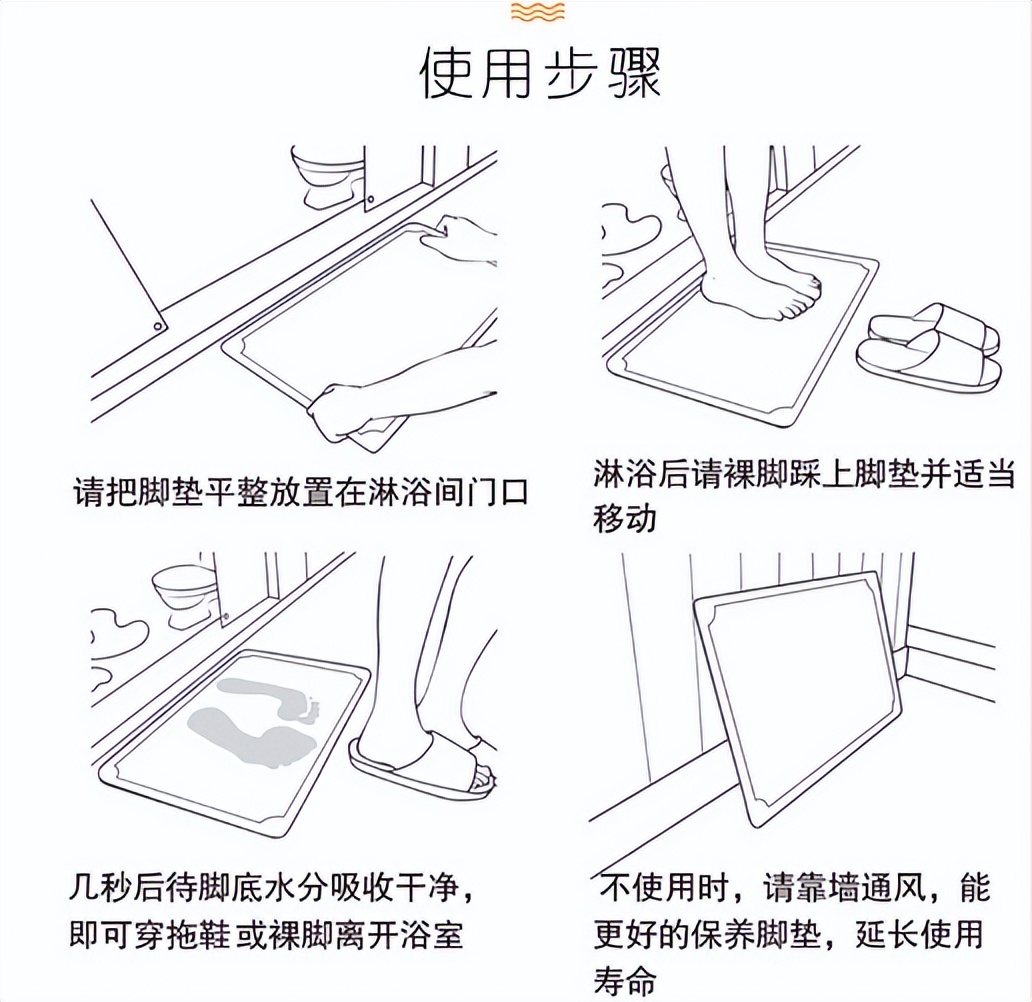 使用步骤

请把脚垫平整放置在淋浴间门口

淋浴后请裸脚踩上脚垫并适当移动

几秒后待脚底水分吸收干净，即可穿拖鞋或裸脚离开浴室

不使用时，请靠墙通风，能更好的保养脚垫，延长使用寿命