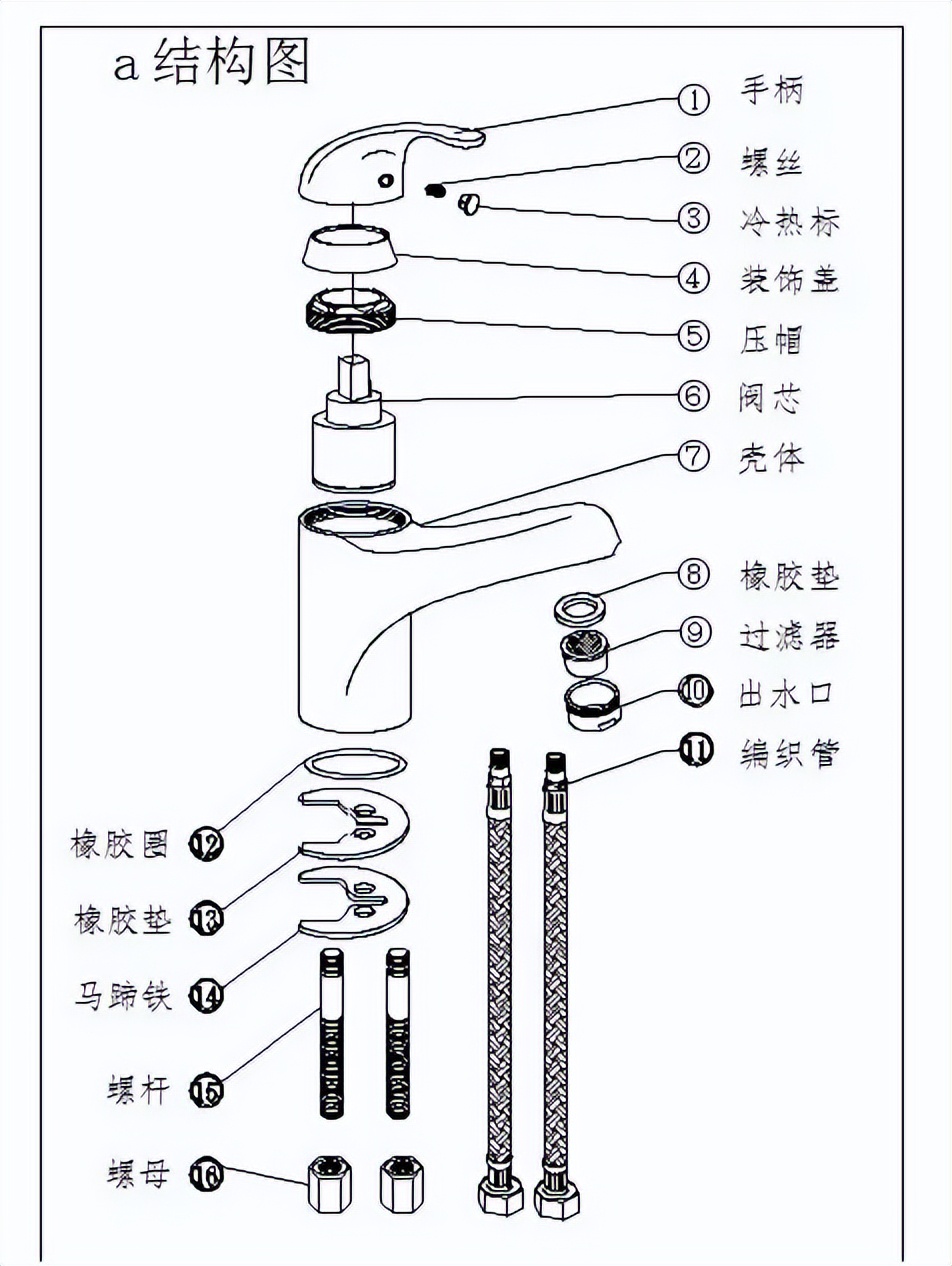 a 结构图

① 手柄
② 螺丝
③ 冷热标
④ 装饰盖
⑤ 压帽
⑥ 阀芯
⑦ 壳体
⑧ 橡胶垫
⑨ 过滤器
⑩ 出水口
⑪ 编织管
橡胶圈 ⑫
橡胶垫 ⑬
马蹄铁 ⑭
螺杆 ⑮
螺母 ⑯