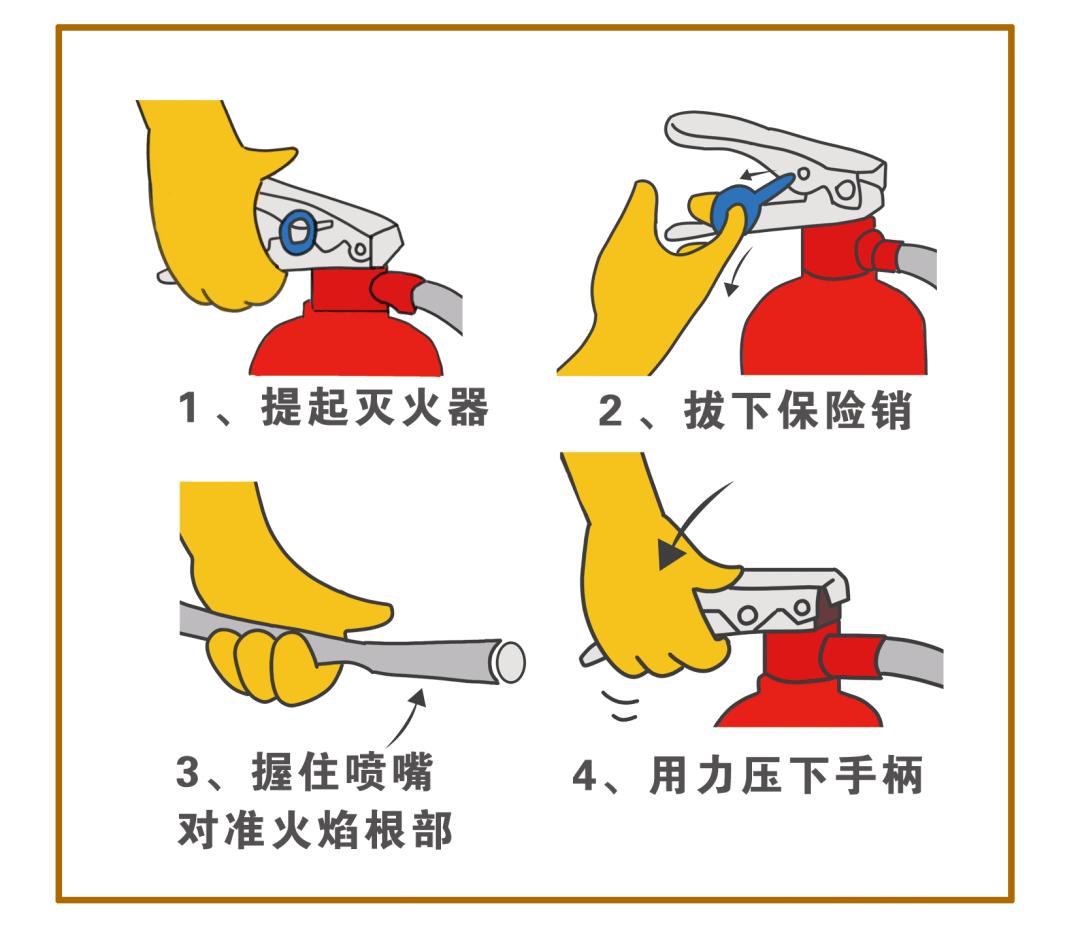 1、提起灭火器

2、拔下保险销

3、握住喷嘴
对准火焰根部

4、用力压下手柄