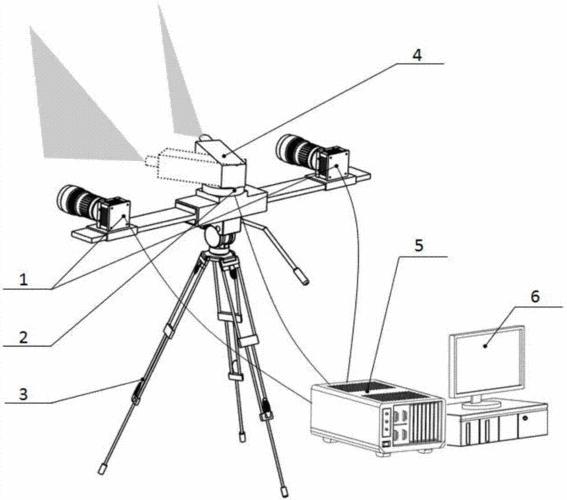 4
1
5
6
2
3