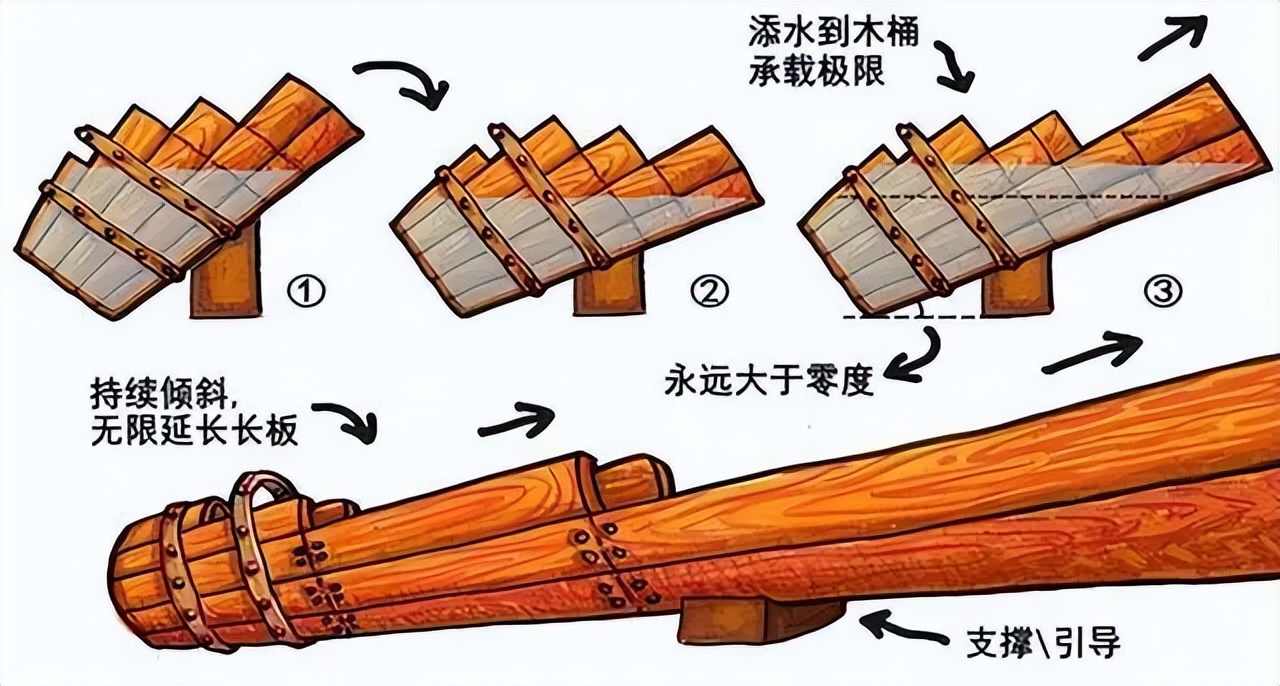 添水到木桶
承载极限

①

②

③

永远大于零度

持续倾斜,
无限延长长板

支撑\引导