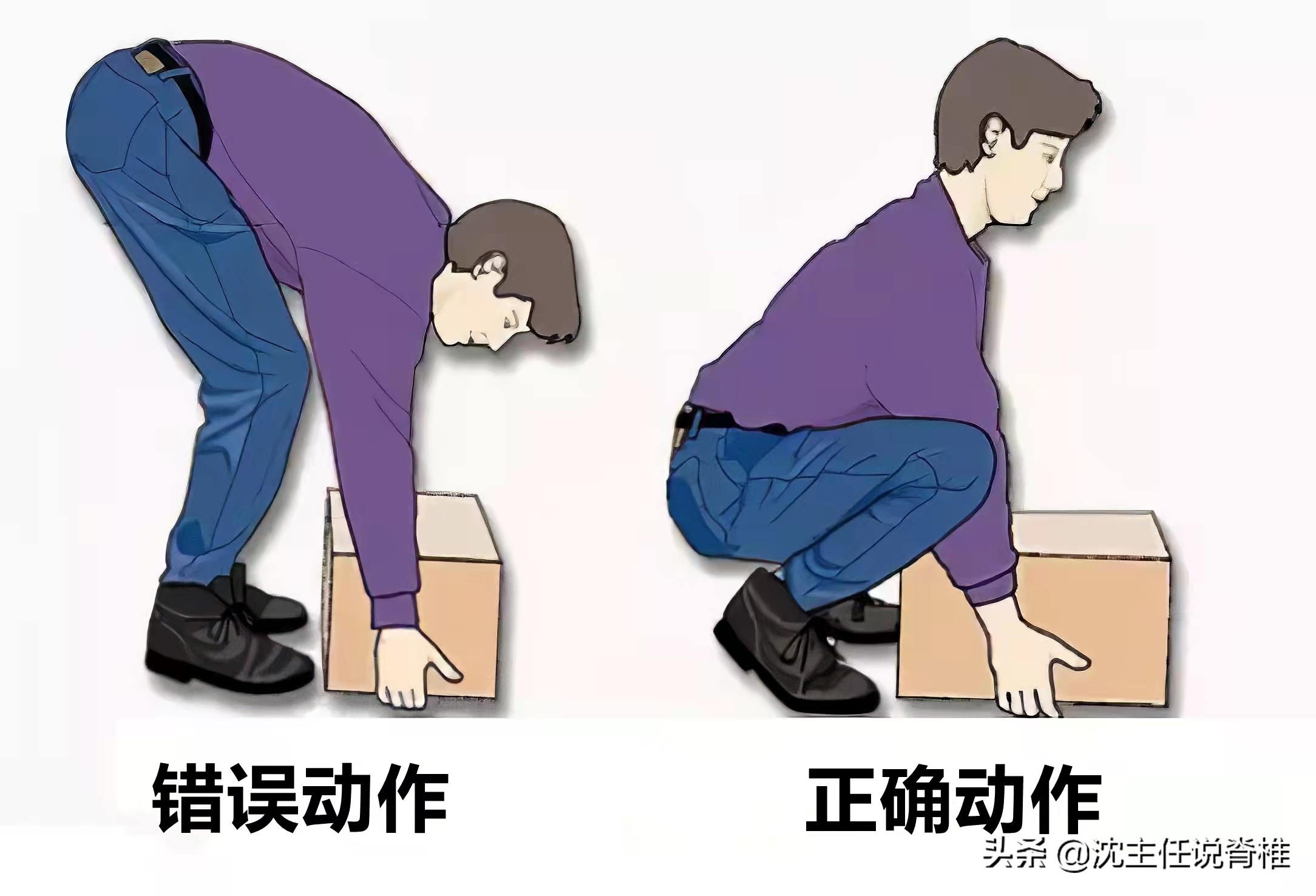 错误动作

正确动作

头条 @沈主任说脊椎