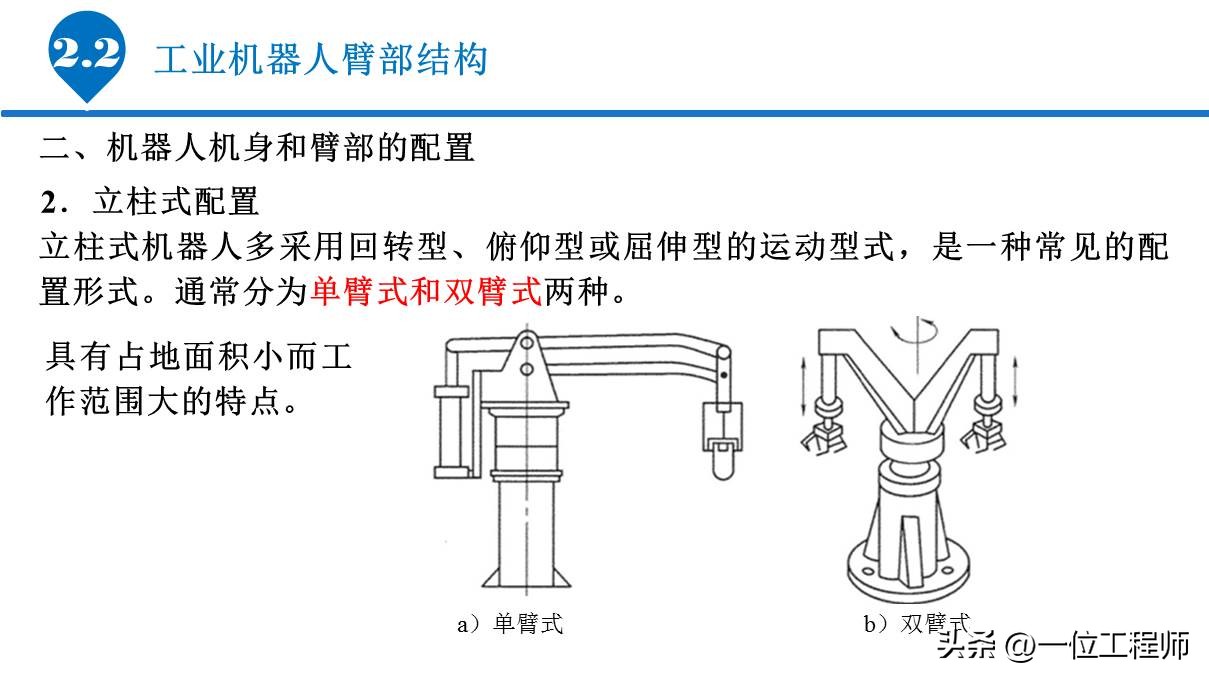 2.2 工业机器人臂部结构

二、机器人机身和臂部的配置

2．立柱式配置

立柱式机器人多采用回转型、俯仰型或屈伸型的运动型式，是一种常见的配置形式。通常分为单臂式和双臂式两种。

具有占地面积小而工作范围大的特点。

a）单臂式

b）双臂式

头条 @一位工程师