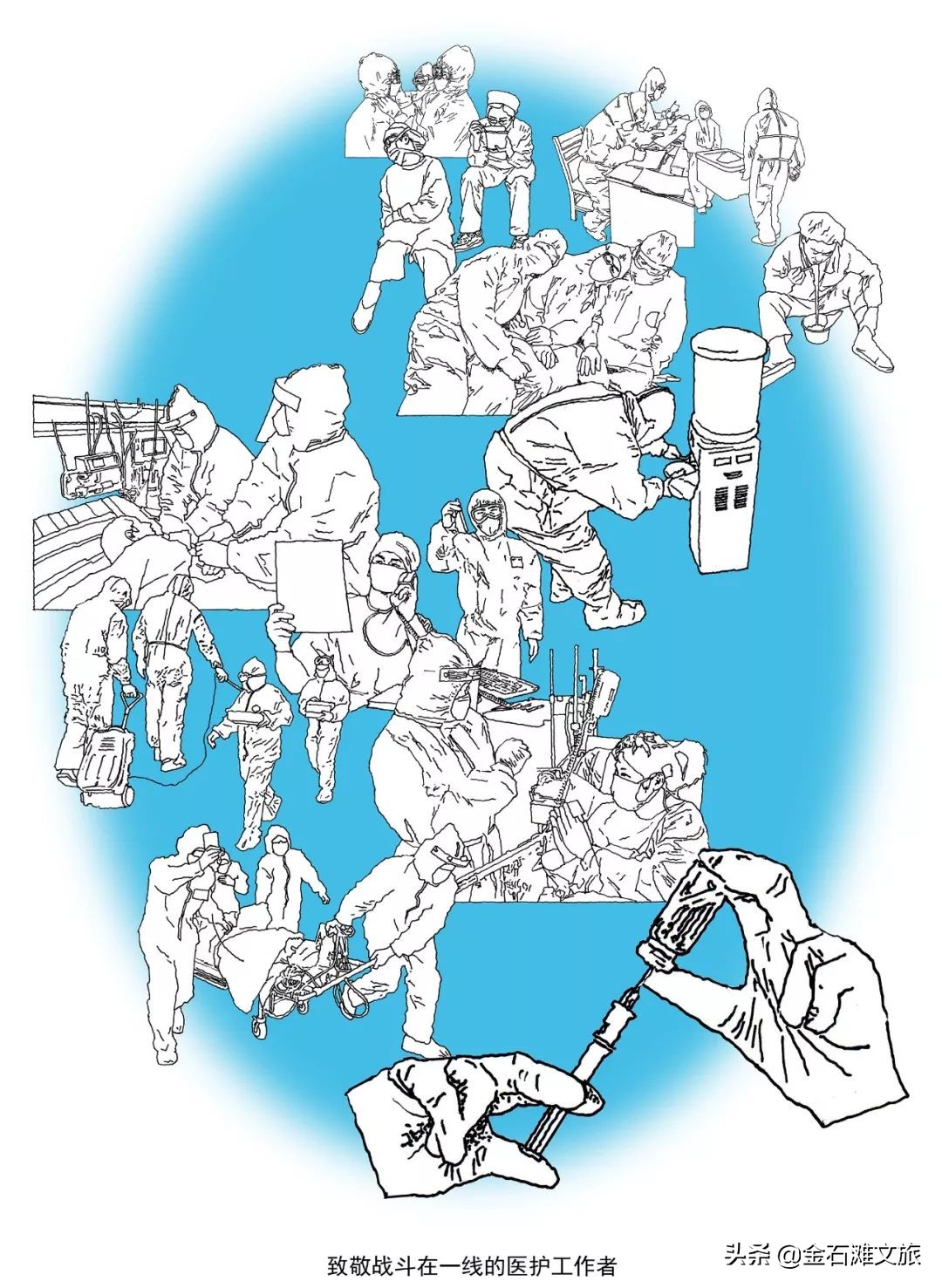 致敬战斗在一线的医护工作者

头条 @金石滩文旅