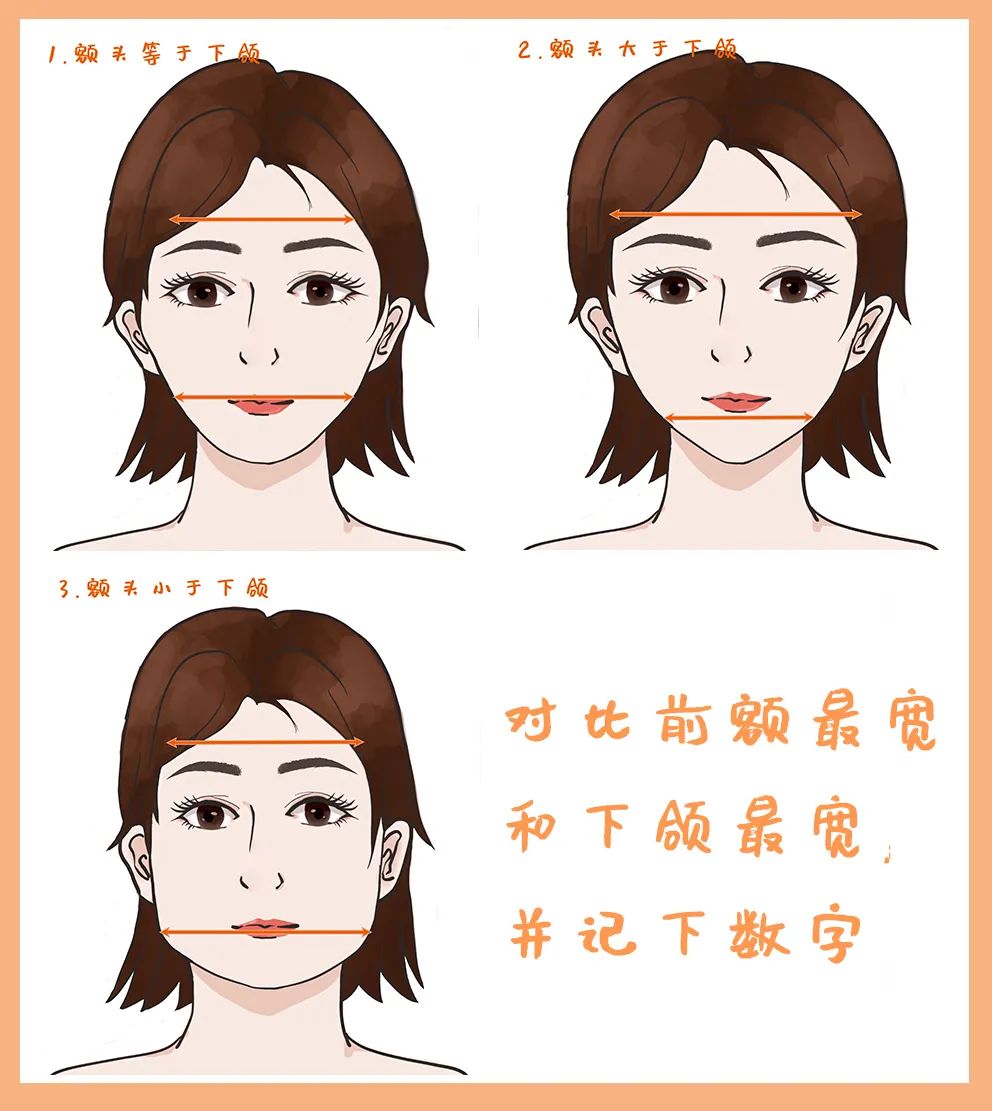 1.额头等于下颌

2.额头大于下颌

3.额头小于下颌

对比前额最宽

和下颌最宽,

并记下数字