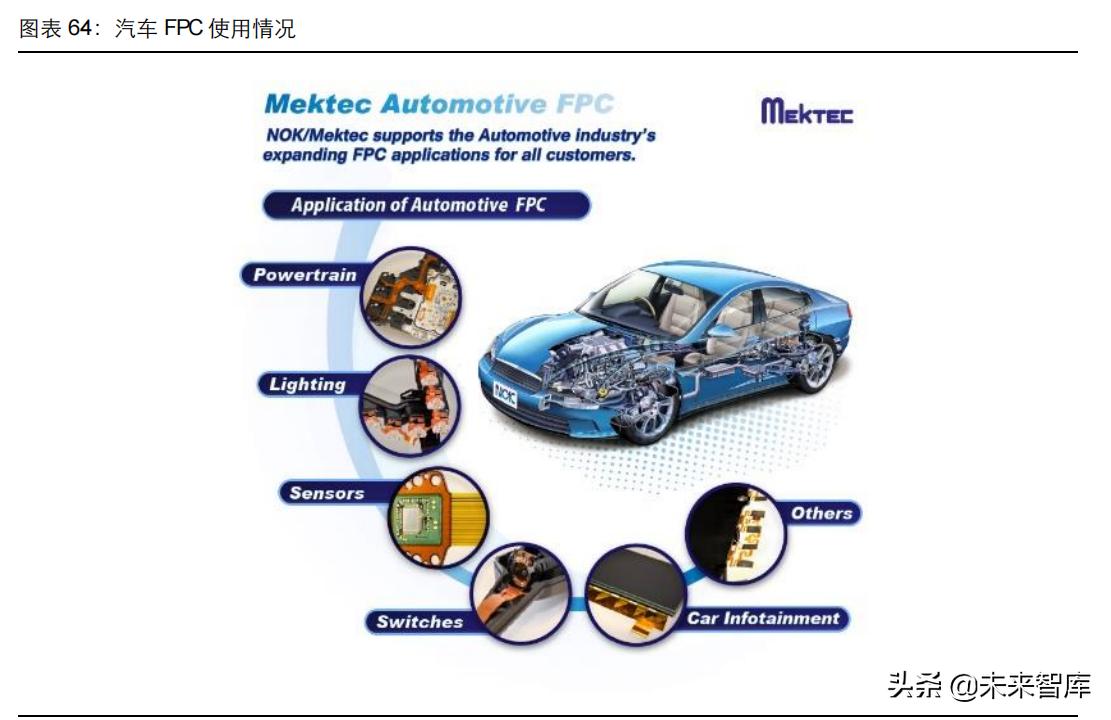 图表 64：汽车 FPC 使用情况

Mektec Automotive FPC

MEKTEC

NOK/Mektec supports the Automotive industry's expanding FPC applications for all customers.

Application of Automotive FPC

Powertrain

Lighting

Sensors

Switches

Car Infotainment

Others

NOK

头条 @未来智库