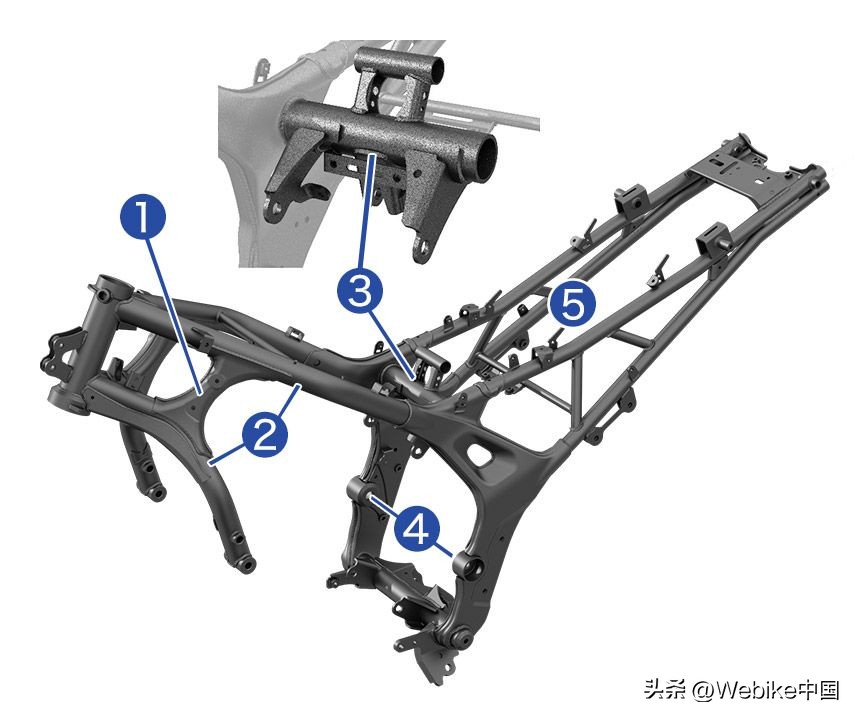 1
3
5
2
4
头条 @Webike中国