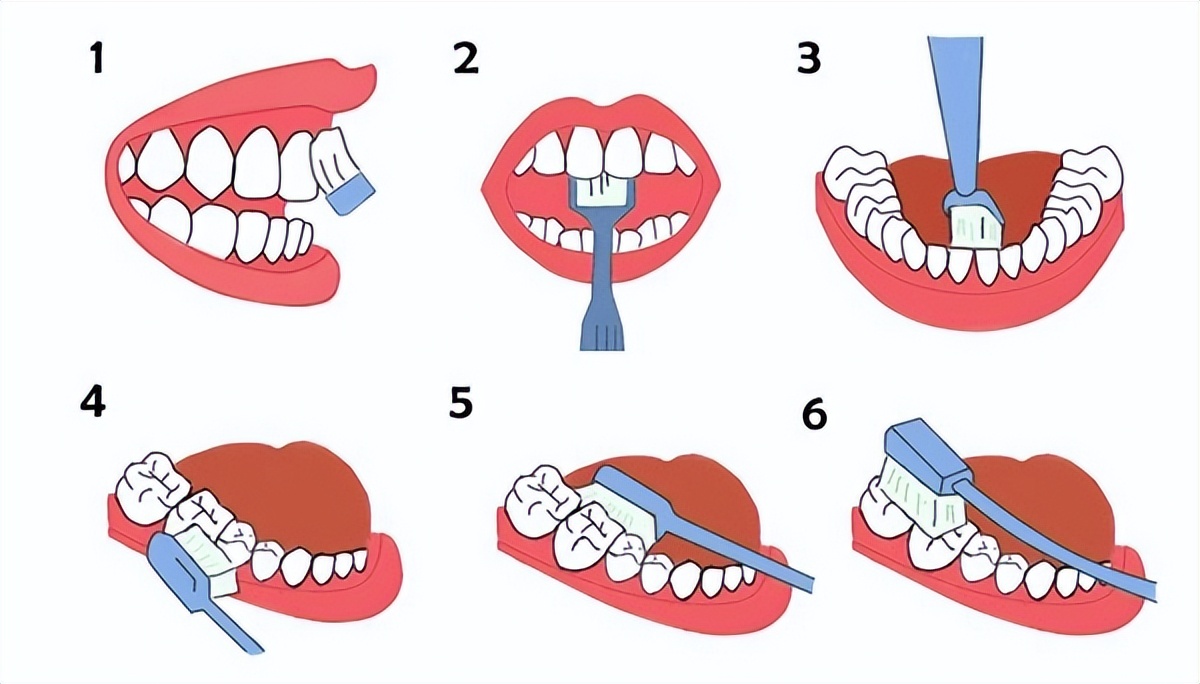 1

2

3

4

5

6