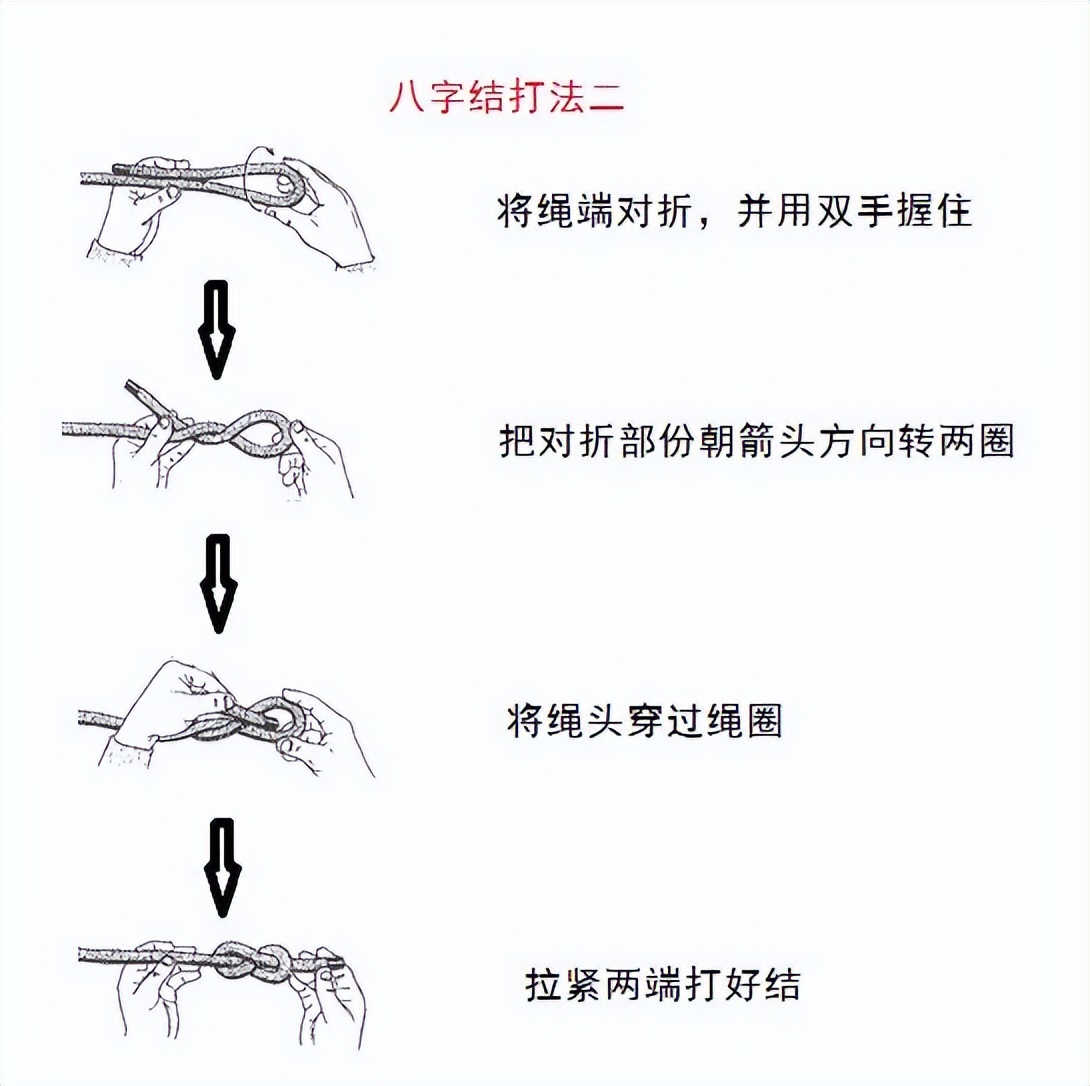 八字结打法二

将绳端对折，并用双手握住

把对折部份朝箭头方向转两圈

将绳头穿过绳圈

拉紧两端打好结