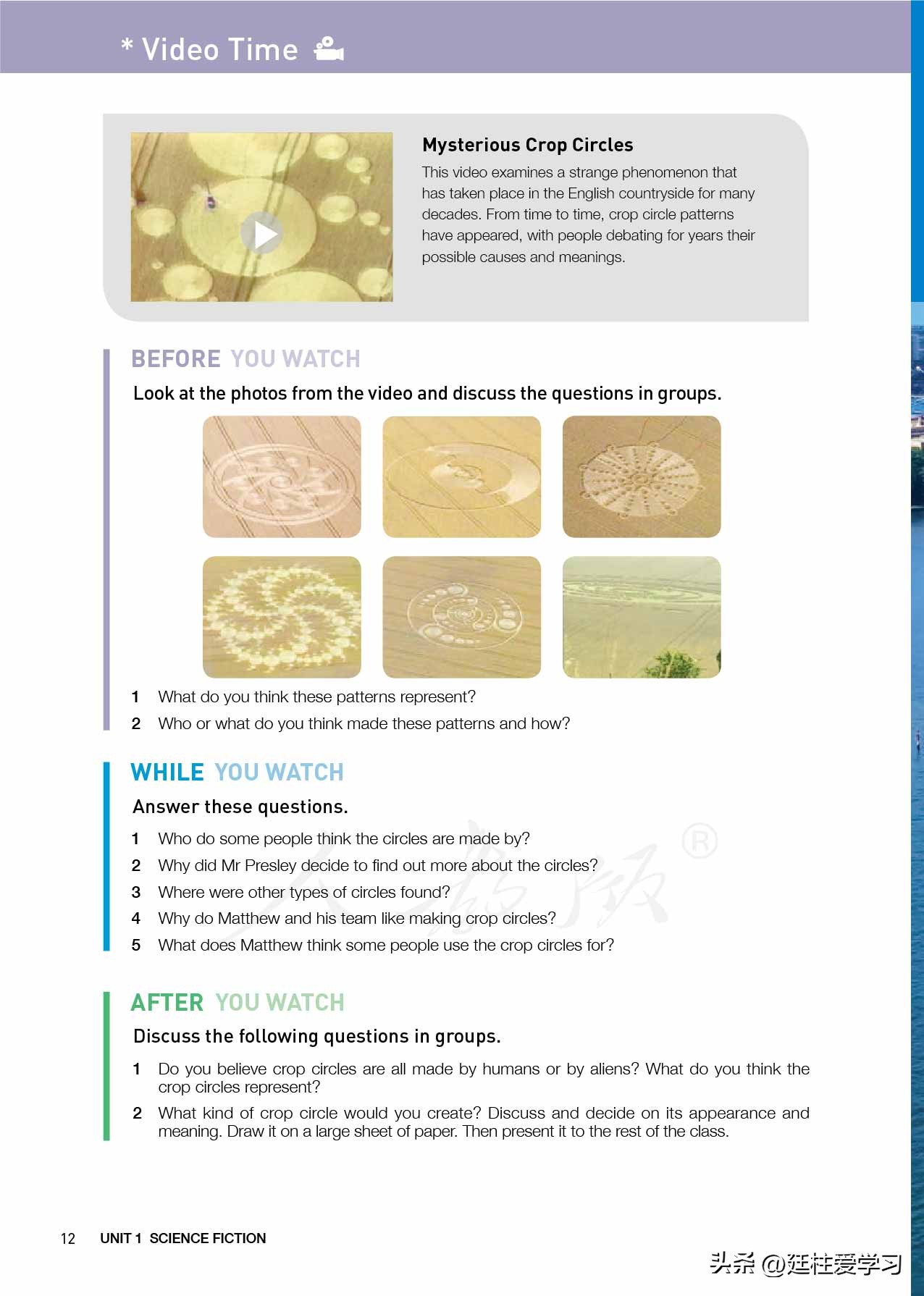 * Video Time

Mysterious Crop Circles

This video examines a strange phenomenon that has taken place in the English countryside for many decades. From time to time, crop circle patterns have appeared, with people debating for years their possible causes and meanings.

BEFORE YOU WATCH

Look at the photos from the video and discuss the questions in groups.

1 What do you think these patterns represent?
2 Who or what do you think made these patterns and how?

WHILE YOU WATCH

Answer these questions.

1 Who do some people think the circles are made by?
2 Why did Mr Presley decide to find out more about the circles?
3 Where were other types of circles found?
4 Why do Matthew and his team like making crop circles?
5 What does Matthew think some people use the crop circles for?

AFTER YOU WATCH

Discuss the following questions in groups.

1 Do you believe crop circles are all made by humans or by aliens? What do you think the crop circles represent?
2 What kind of crop circle would you create? Discuss and decide on its appearance and meaning. Draw it on a large sheet of paper. Then present it to the rest of the class.

12 UNIT 1 SCIENCE FICTION

头条 @廷柱爱学习