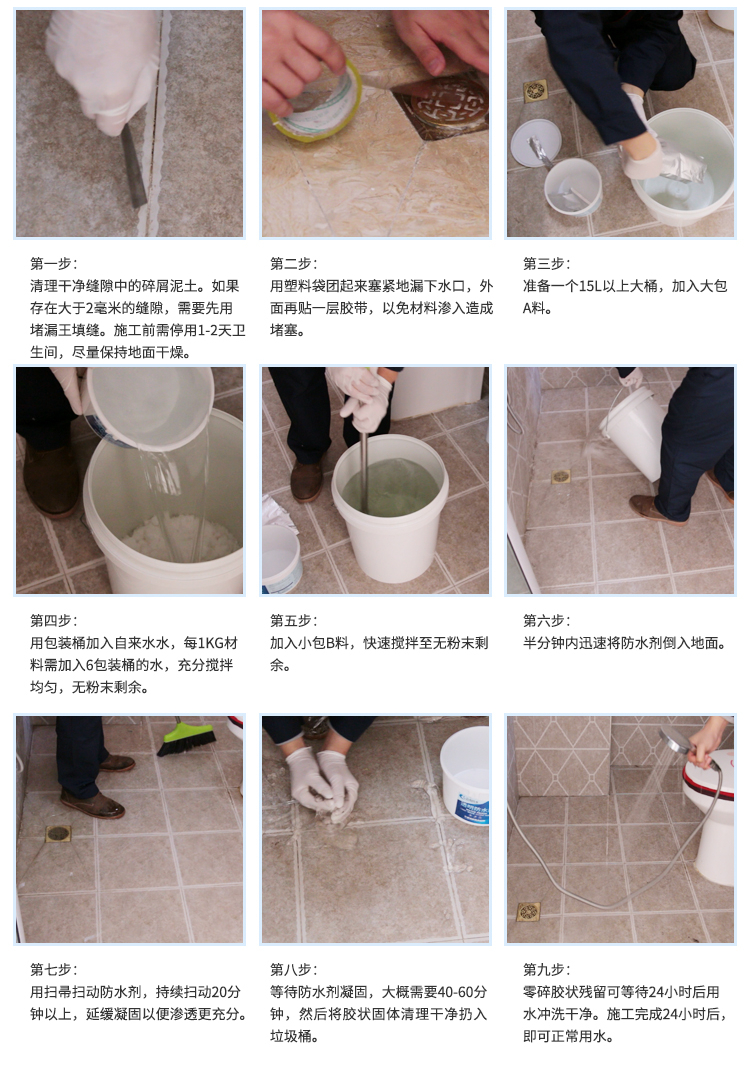 第一步：
清理干净缝隙中的碎屑泥土。如果存在大于2毫米的缝隙，需要先用堵漏王填缝。施工前需停用1-2天卫生间，尽量保持地面干燥。

第二步：
用塑料袋团起来塞紧地漏下水口，外面再贴一层胶带，以免材料渗入造成堵塞。

第三步：
准备一个15L以上大桶，加入大包A料。

第四步：
用包装桶加入自来水水，每1KG材料需加入6包装桶的水，充分搅拌均匀，无粉末剩余。

第五步：
加入小包B料，快速搅拌至无粉末剩余。

第六步：
半分钟内迅速将防水剂倒入地面。

第七步：
用扫帚扫动防水剂，持续扫动20分钟以上，延缓凝固以便渗透更充分。

第八步：
等待防水剂凝固，大概需要40-60分钟，然后将胶状固体清理干净扔入垃圾桶。

第九步：
零碎胶状残留可等待24小时后用水冲洗干净。施工完成24小时后，即可正常用水。