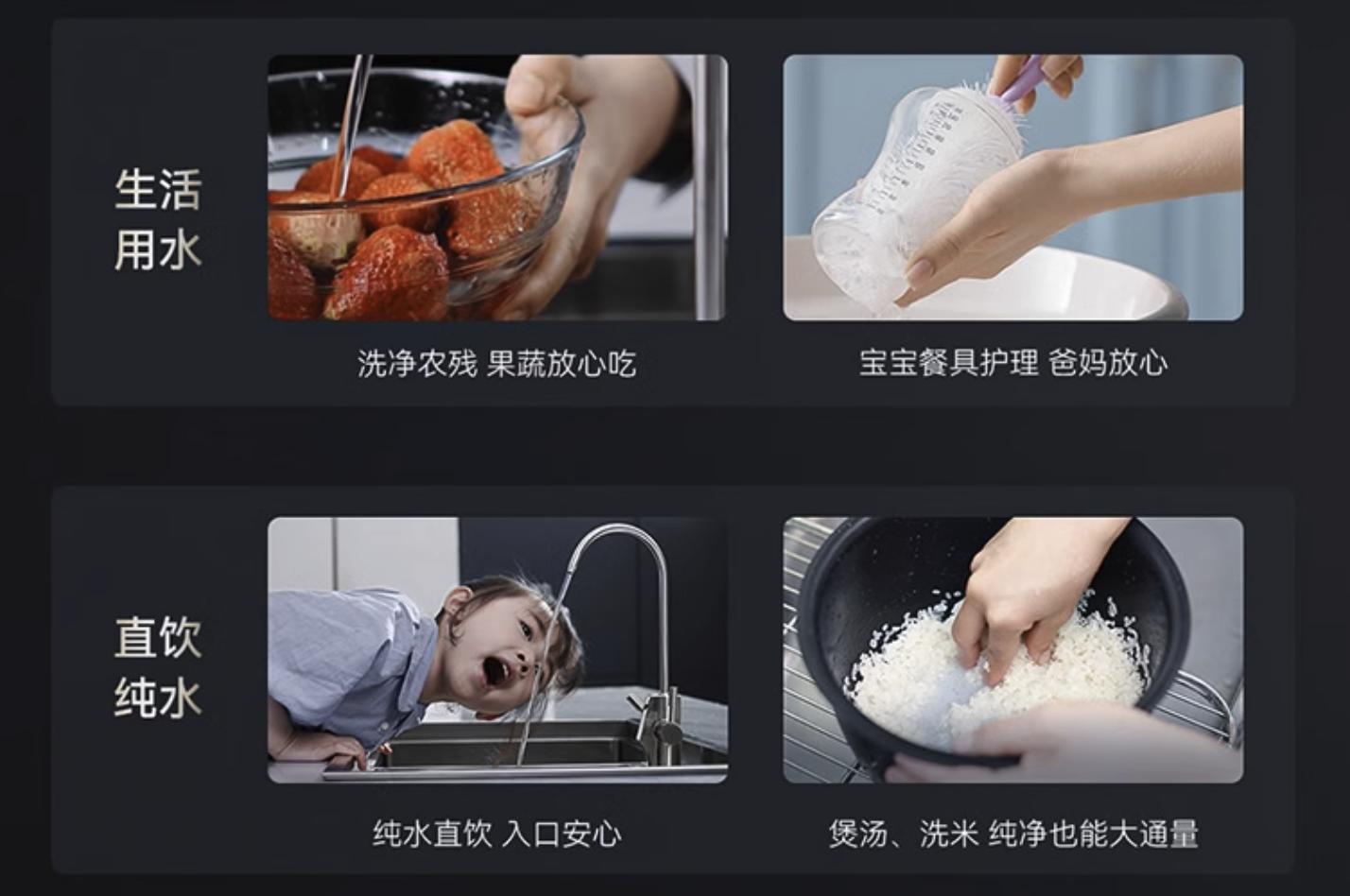 生活用水

洗净农残 果蔬放心吃

宝宝餐具护理 爸妈放心

直饮纯水

纯水直饮 入口安心

煲汤、洗米 纯净也能大通量