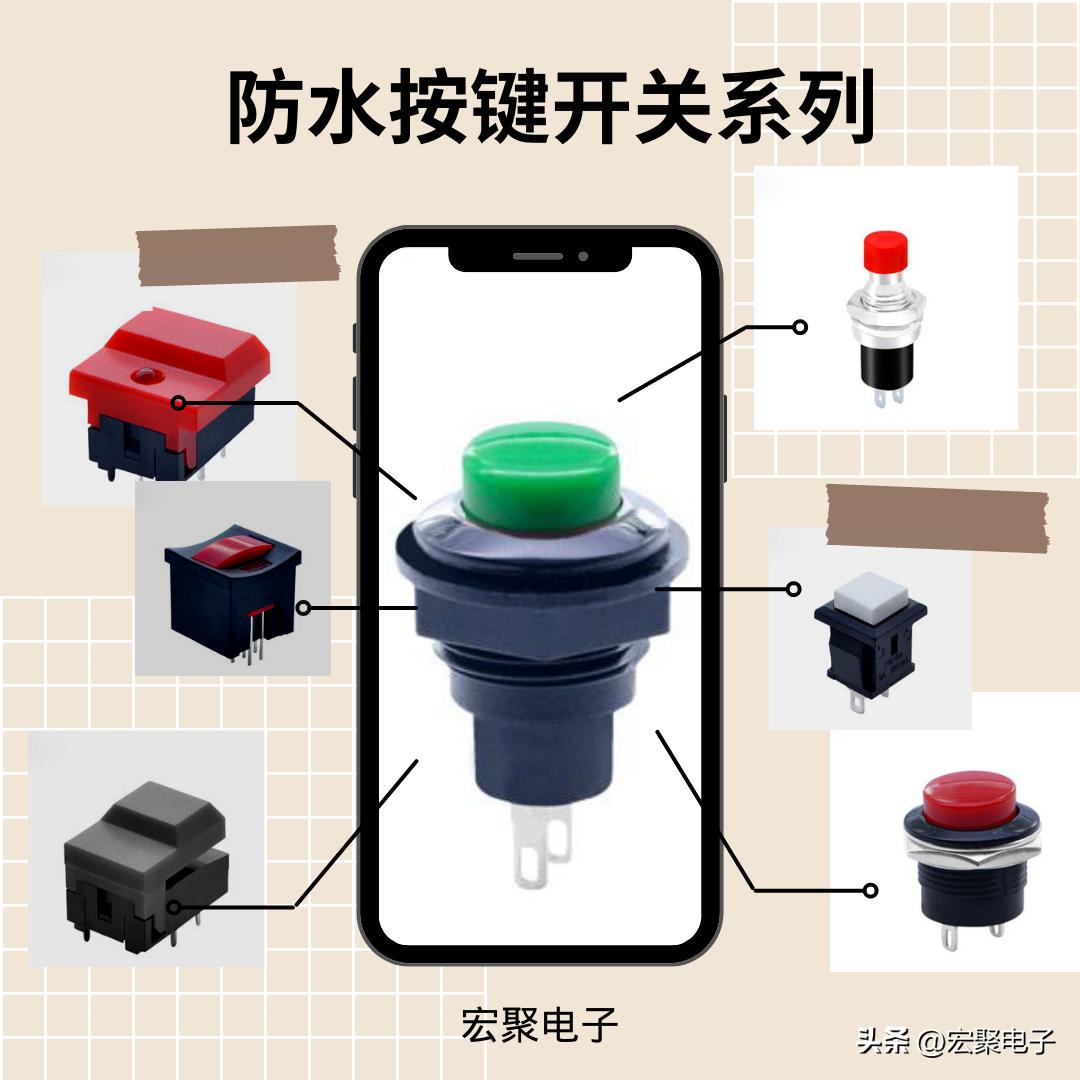 防水按键开关系列

宏聚电子

头条 @宏聚电子