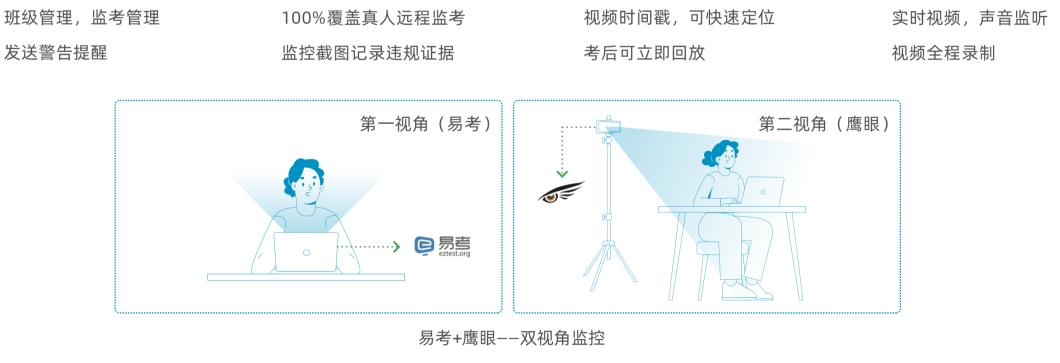 班级管理，监考管理

发送警告提醒

100%覆盖真人远程监考

监控截图记录违规证据

视频时间戳，可快速定位

考后可立即回放

实时视频，声音监听

视频全程录制

第一视角（易考）

易考
eztest.org

第二视角（鹰眼）

易考+鹰眼——双视角监控