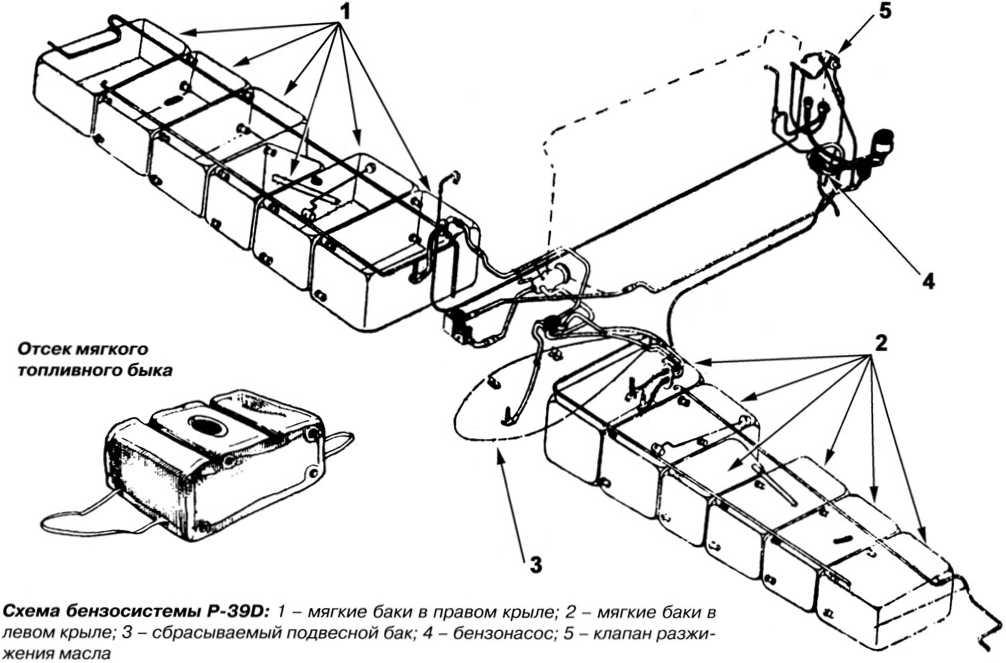 1

5

4

Отсек мягкого топливного быка

2

3

Схема бензосистемы P-39D: 1 – мягкие баки в правом крыле; 2 – мягкие баки в левом крыле; 3 – сбрасываемый подвесной бак; 4 – бензонасос; 5 – клапан разжижения масла