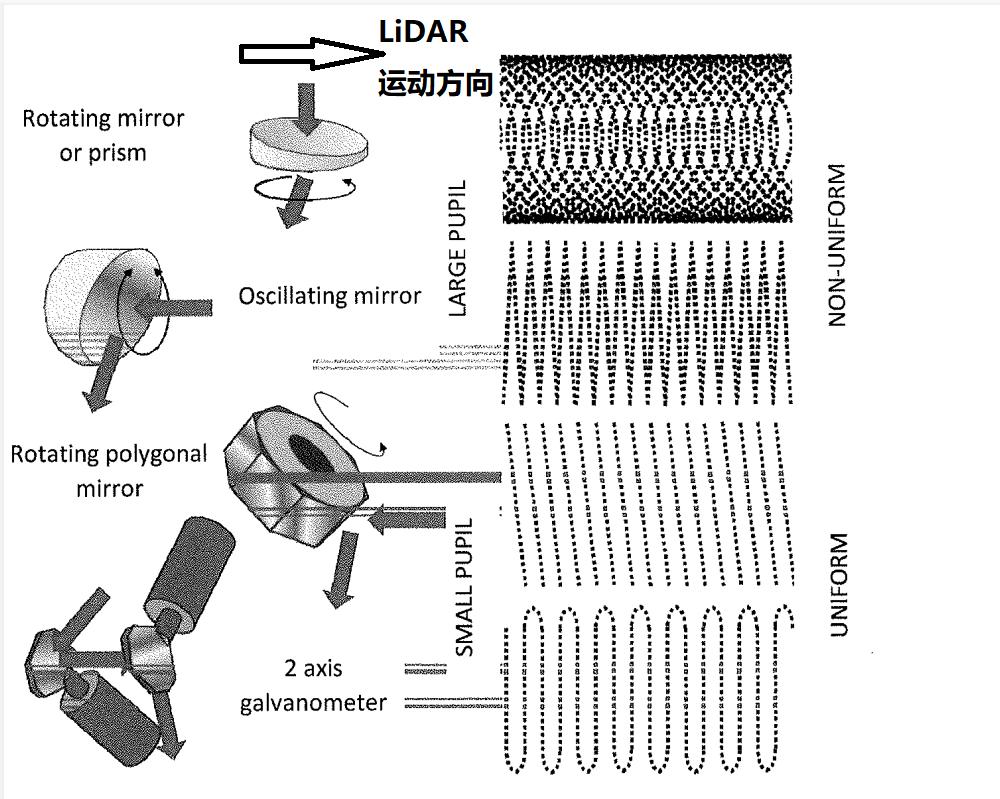 LiDAR
运动方向

Rotating mirror or prism

Oscillating mirror

Rotating polygonal mirror

2 axis galvanometer

LARGE PUPIL

SMALL PUPIL

NON-UNIFORM

UNIFORM