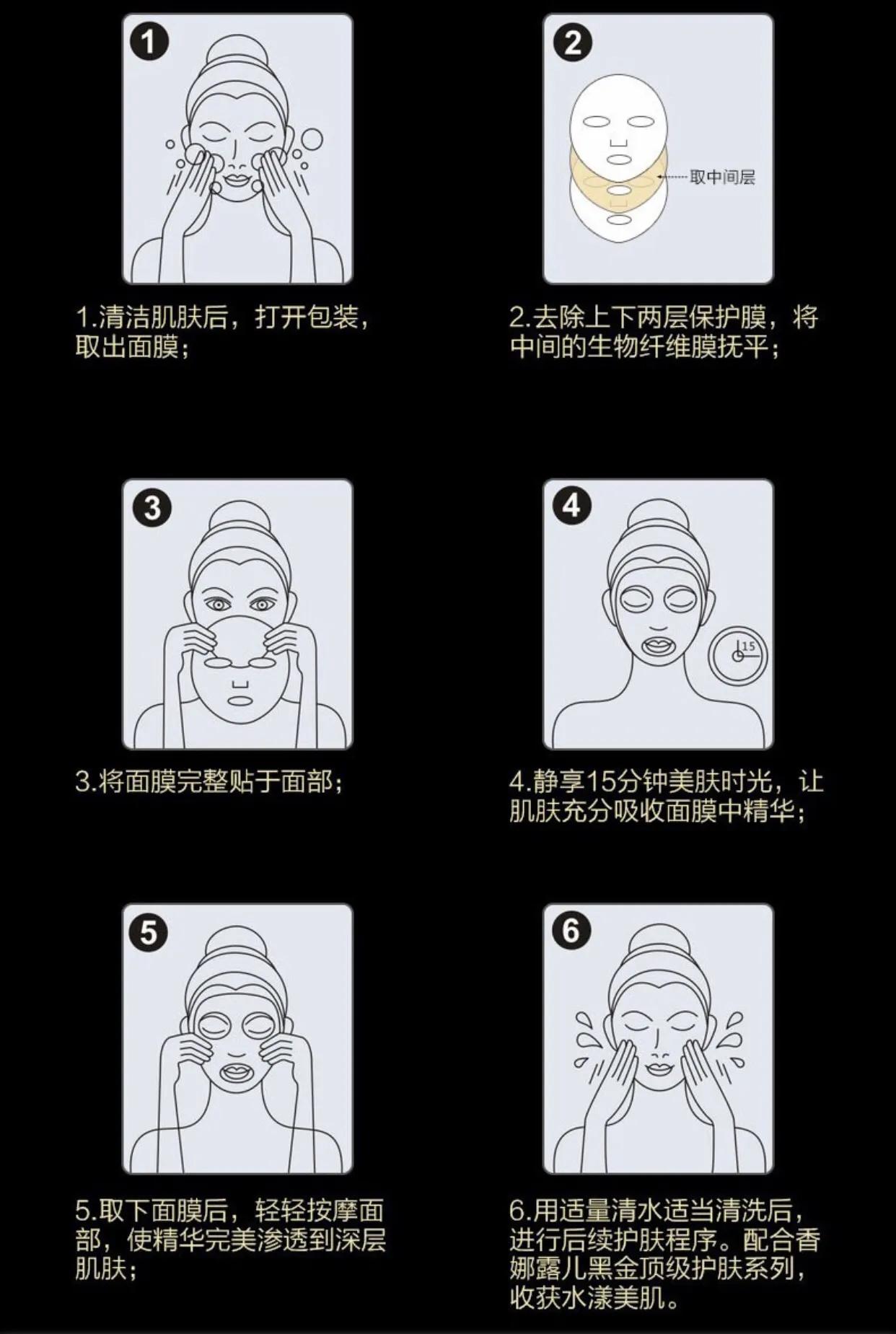 1

1.清洁肌肤后，打开包装，取出面膜；

2

取中间层

2.去除上下两层保护膜，将中间的生物纤维膜抚平；

3

3.将面膜完整贴于面部；

4

15

4.静享15分钟美肤时光，让肌肤充分吸收面膜中精华；

5

5.取下面膜后，轻轻按摩面部，使精华完美渗透到深层肌肤；

6

6.用适量清水适当清洗后，进行后续护肤程序。配合香娜露儿黑金顶级护肤系列，收获水漾美肌。