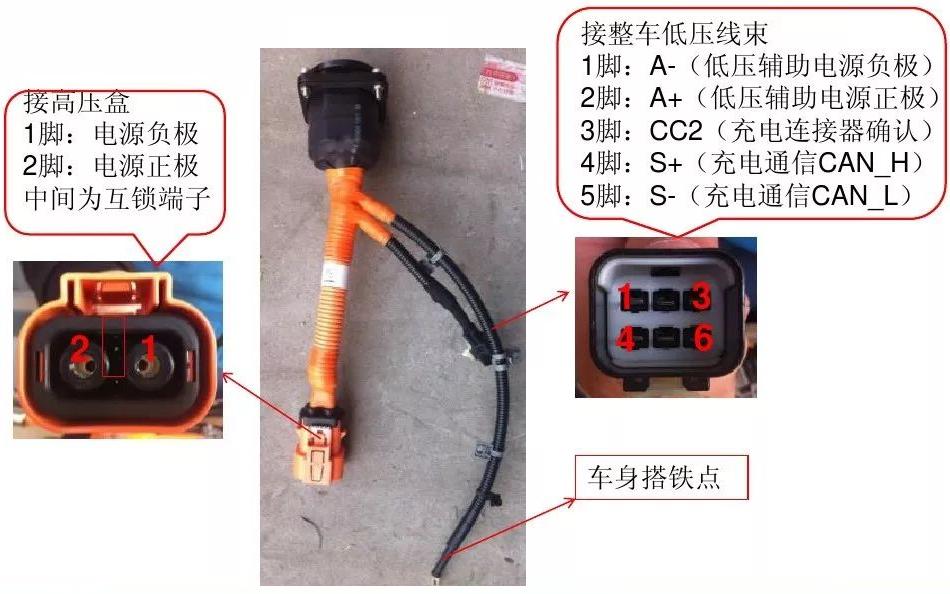 接高压盒
1脚：电源负极
2脚：电源正极
中间为互锁端子

2 1

接整车低压线束
1脚：A-（低压辅助电源负极）
2脚：A+（低压辅助电源正极）
3脚：CC2（充电连接器确认）
4脚：S+（充电通信CAN_H）
5脚：S-（充电通信CAN_L）

1 3
4 6

车身搭铁点