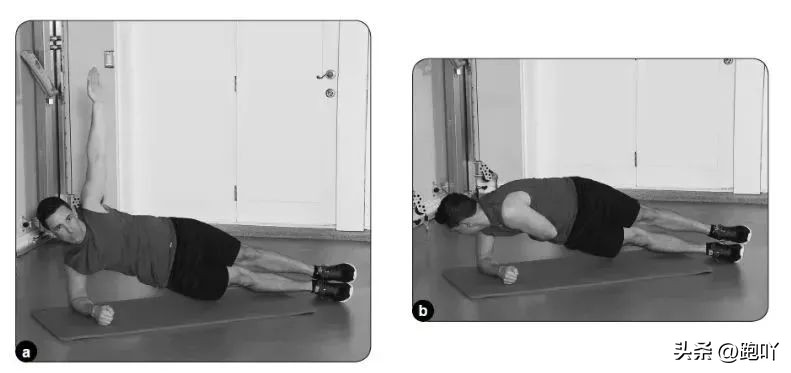 a

b

头条 @跑吖