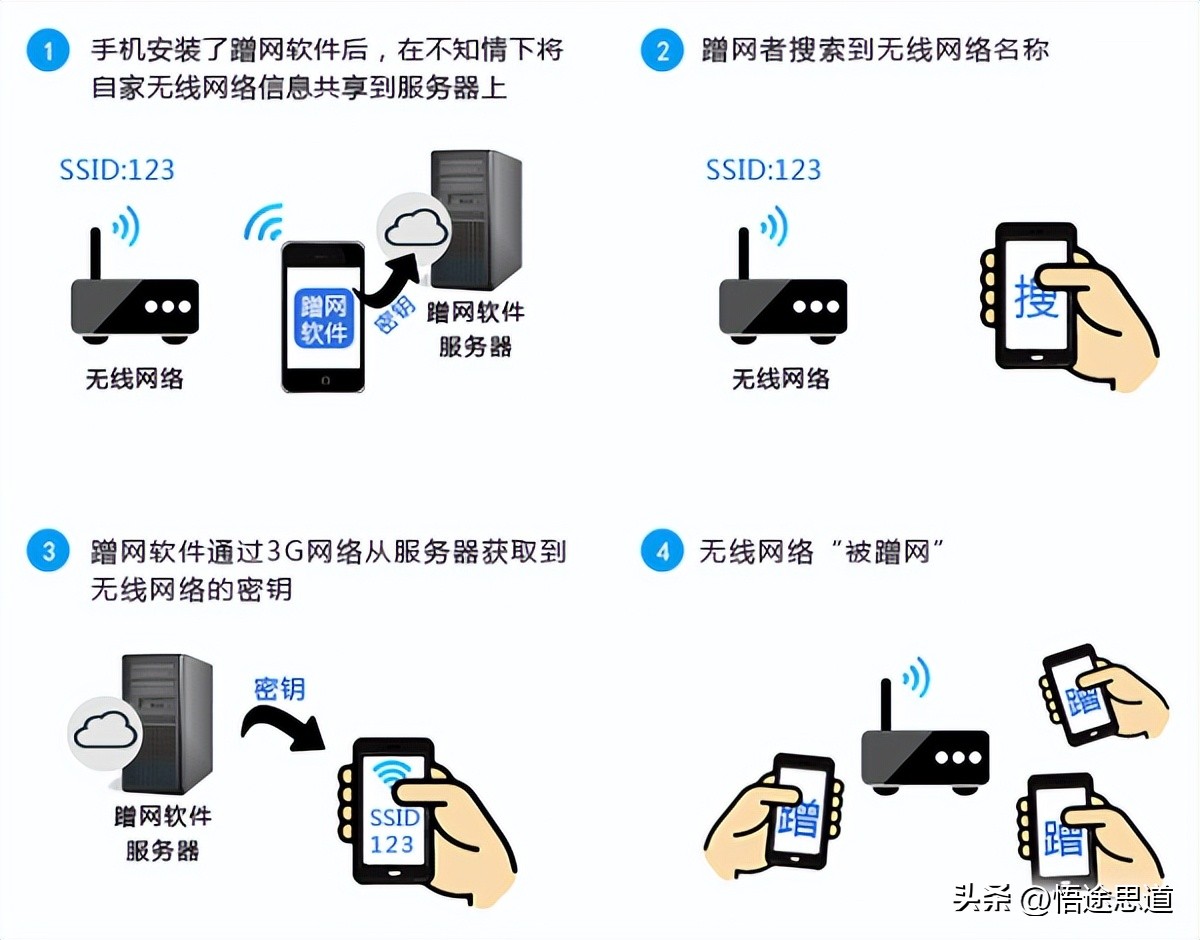 1 手机安装了蹭网软件后，在不知情下将自家无线网络信息共享到服务器上

SSID:123

无线网络

蹭网软件

密钥

蹭网软件服务器

2 蹭网者搜索到无线网络名称

SSID:123

无线网络

搜

3 蹭网软件通过3G网络从服务器获取到无线网络的密钥

蹭网软件服务器

密钥

SSID 123

4 无线网络“被蹭网”

蹭

蹭

蹭

头条 @悟途思道