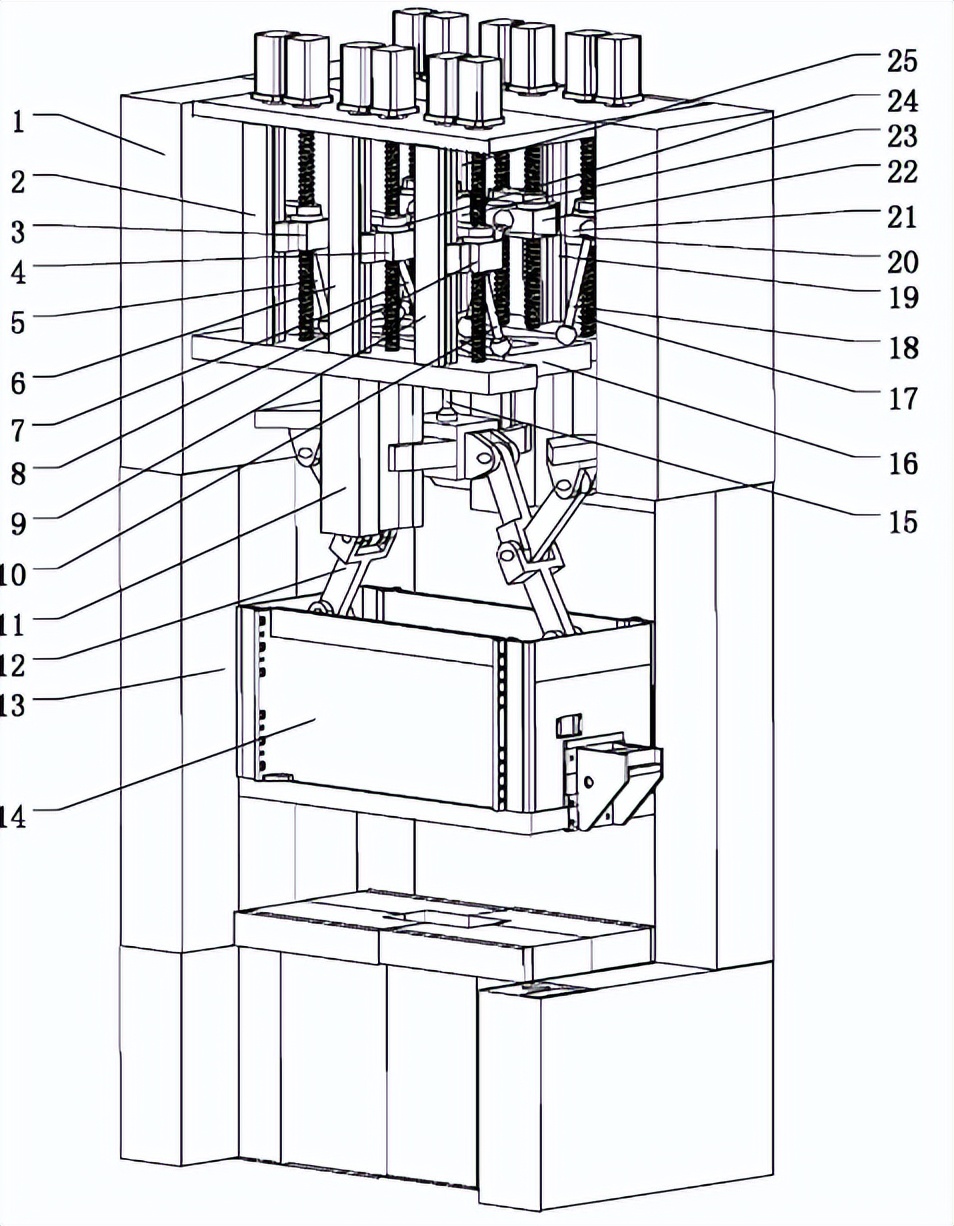 1
2
3
4
5
6
7
8
9
10
11
12
13
14
25
24
23
22
21
20
19
18
17
16
15