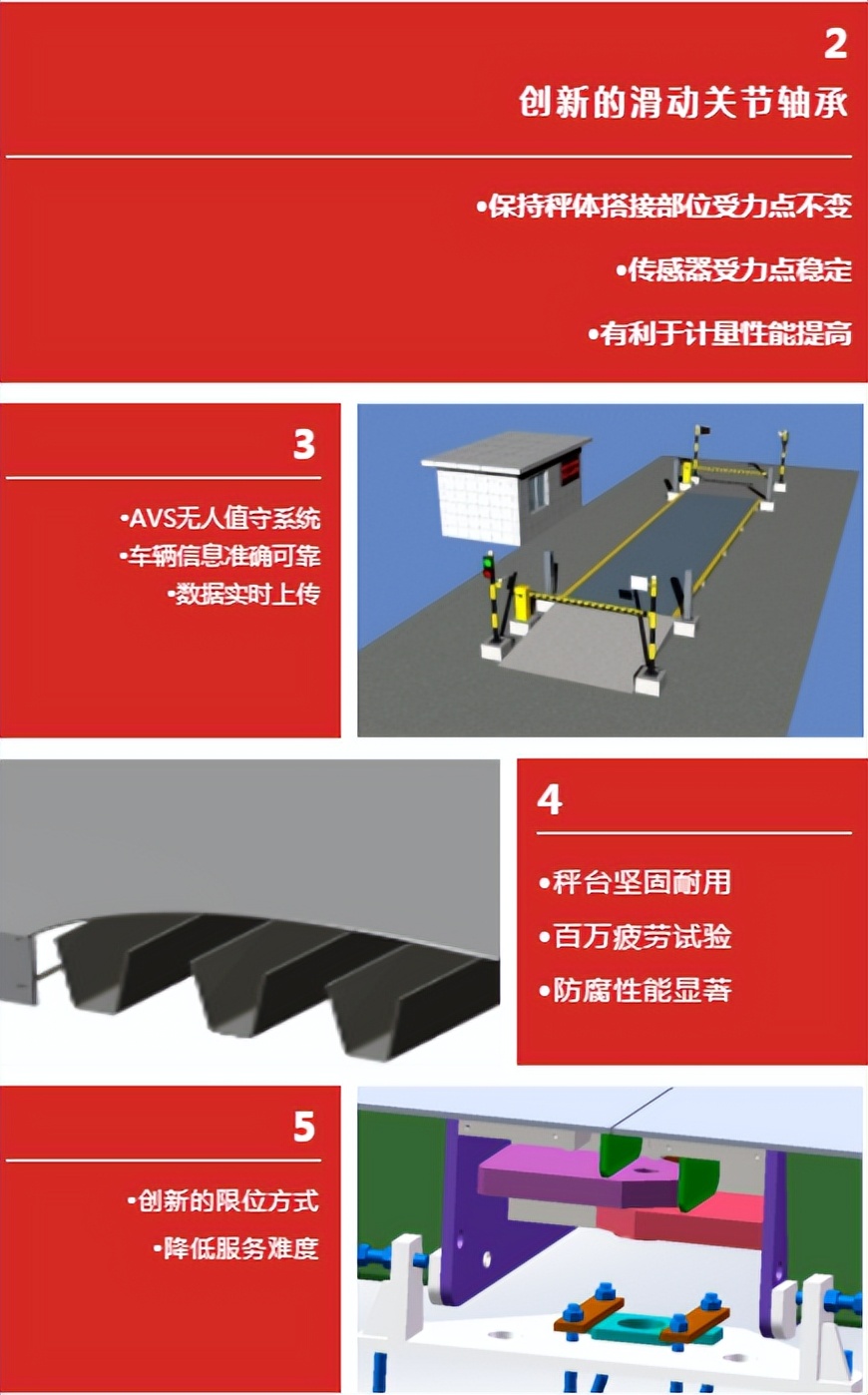 2
创新的滑动关节轴承

•保持秤体搭接部位受力点不变
•传感器受力点稳定
•有利于计量性能提高

3

•AVS无人值守系统
•车辆信息准确可靠
•数据实时上传

4

•秤台坚固耐用
•百万疲劳试验
•防腐性能显著

5

•创新的限位方式
•降低服务难度