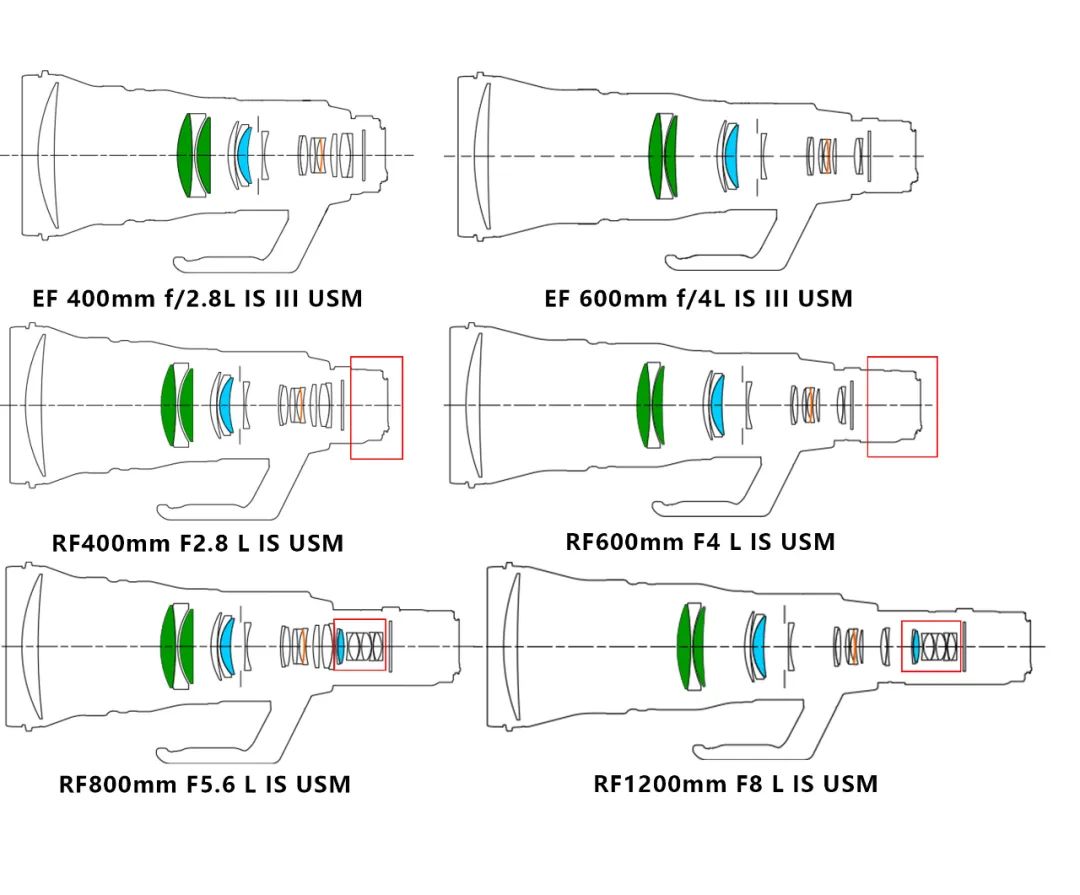 EF 400mm f/2.8L IS III USM

EF 600mm f/4L IS III USM

RF400mm F2.8 L IS USM

RF600mm F4 L IS USM

RF800mm F5.6 L IS USM

RF1200mm F8 L IS USM