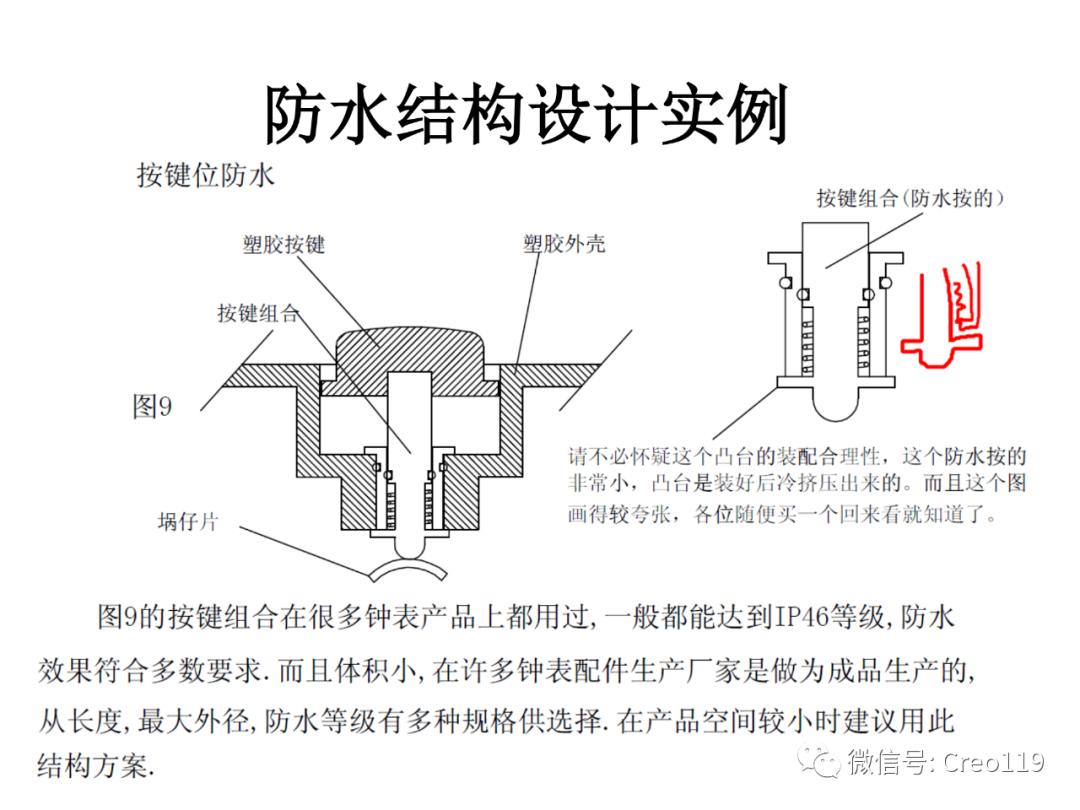 防水结构设计实例

按键位防水

塑胶按键

塑胶外壳

按键组合

图9

埚仔片

按键组合(防水按的)

请不必怀疑这个凸台的装配合理性，这个防水按的非常小，凸台是装好后冷挤压出来的。而且这个图画得较夸张，各位随便买一个回来看就知道了。

图9的按键组合在很多钟表产品上都用过，一般都能达到IP46等级，防水效果符合多数要求．而且体积小，在许多钟表配件生产厂家是做为成品生产的，从长度，最大外径，防水等级有多种规格供选择．在产品空间较小时建议用此结构方案．

微信号: Creo119