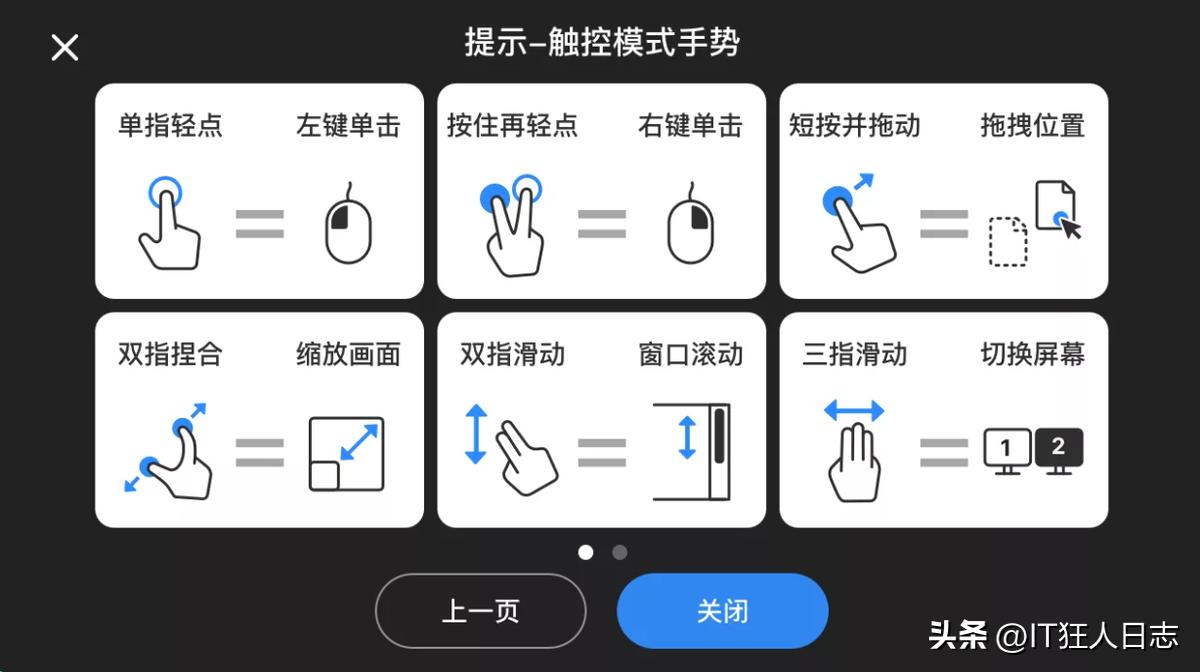 提示–触控模式手势

单指轻点 左键单击

按住再轻点 右键单击

短按并拖动 拖拽位置

双指捏合 缩放画面

双指滑动 窗口滚动

三指滑动 切换屏幕

1 2

上一页 关闭

头条 @IT狂人日志