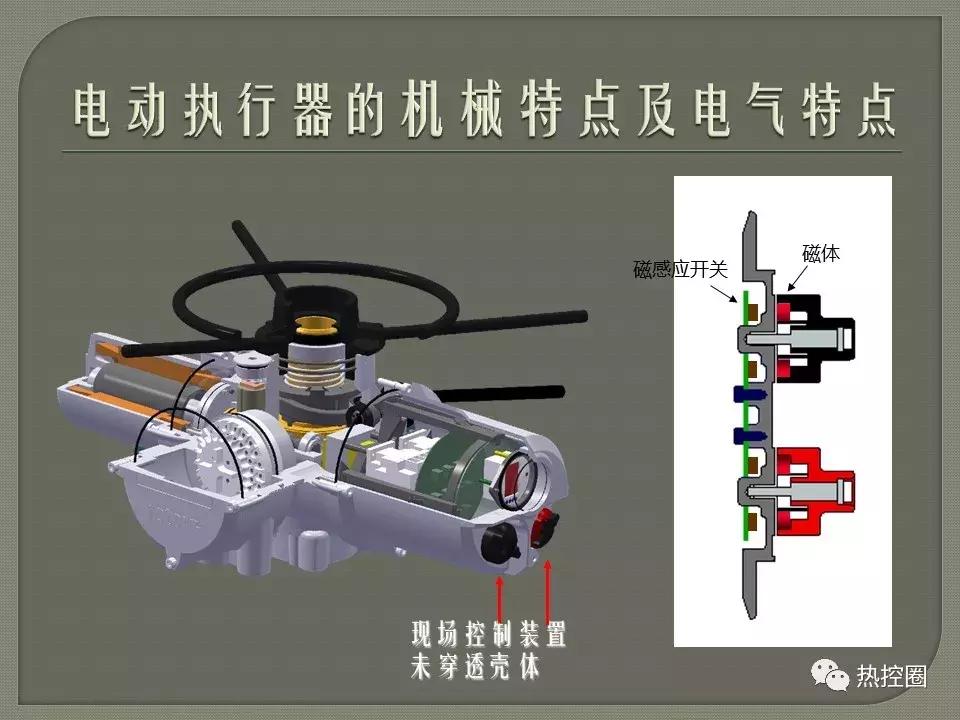 电动执行器的机械特点及电气特点

磁感应开关

磁体

现场控制装置
未穿透壳体

热控圈