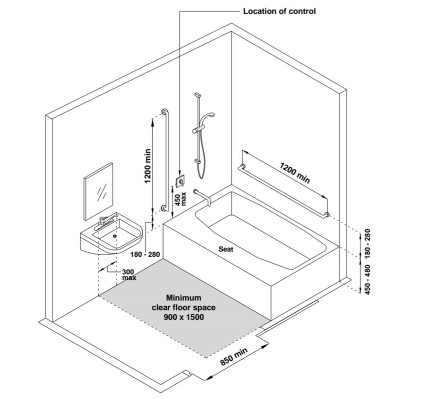 Location of control

1200 min

450 max

1200 min

180 - 280

Seat

180 - 280

450 - 480

300 max

Minimum clear floor space 900 x 1500

850 min