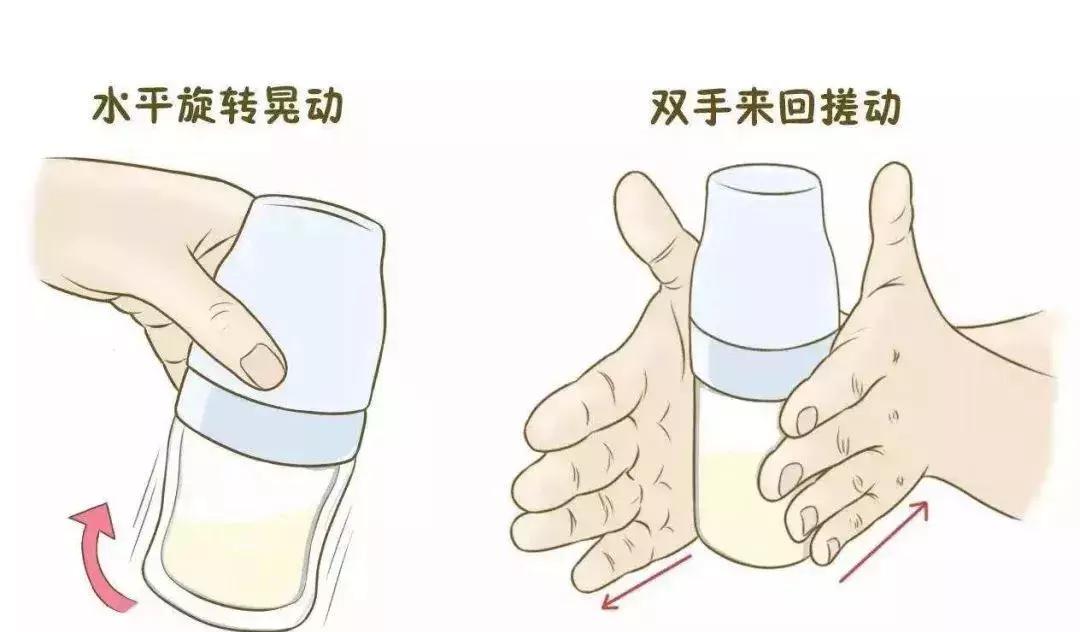 水平旋转晃动

双手来回搓动