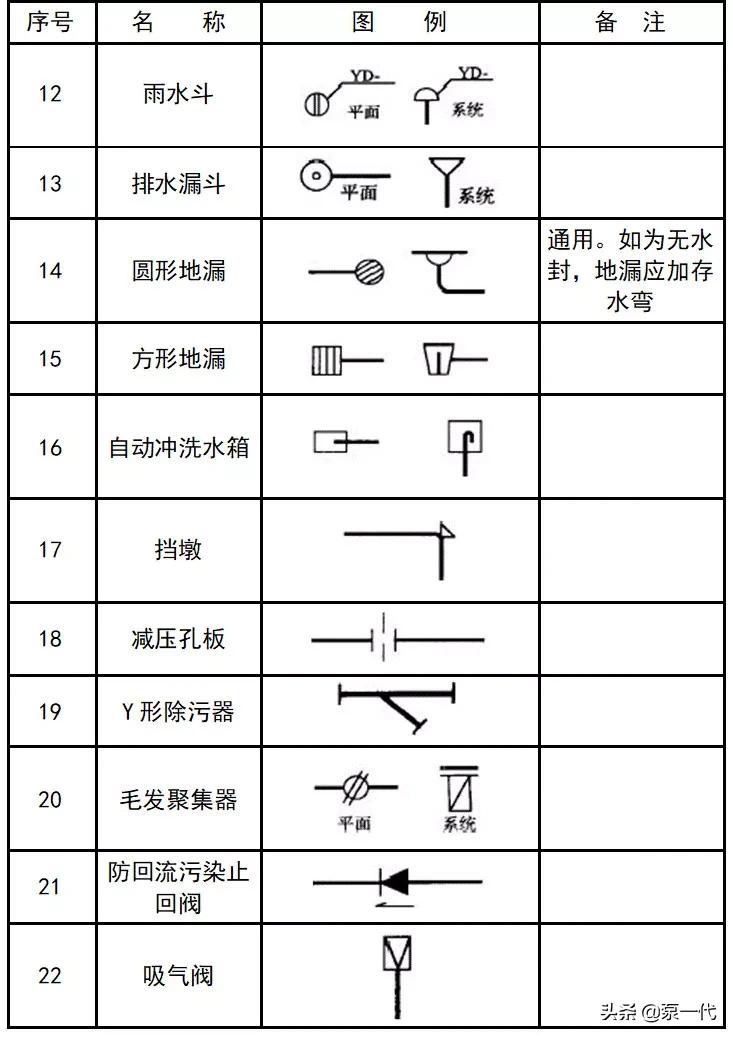 | 序号 | 名　　称 | 图　　例 | 备　注 |
|---|---|---|---|
| 12 | 雨水斗 | YD- 平面　YD- 系统 | |
| 13 | 排水漏斗 | 平面　系统 | |
| 14 | 圆形地漏 | | 通用。如为无水封，地漏应加存水弯 |
| 15 | 方形地漏 | | |
| 16 | 自动冲洗水箱 | | |
| 17 | 挡墩 | | |
| 18 | 减压孔板 | | |
| 19 | Y 形除污器 | | |
| 20 | 毛发聚集器 | 平面　系统 | |
| 21 | 防回流污染止回阀 | | |
| 22 | 吸气阀 | | |

头条 @泵一代