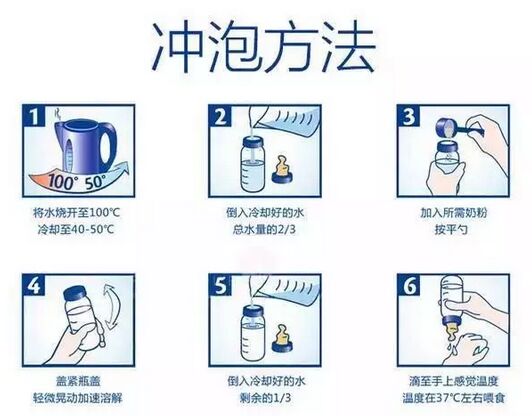 冲泡方法

1
100° 50°
将水烧开至100°C
冷却至40-50°C

2
倒入冷却好的水
总水量的2/3

3
加入所需奶粉
按平勺

4
盖紧瓶盖
轻微晃动加速溶解

5
倒入冷却好的水
剩余的1/3

6
滴至手上感觉温度
温度在37°C左右喂食