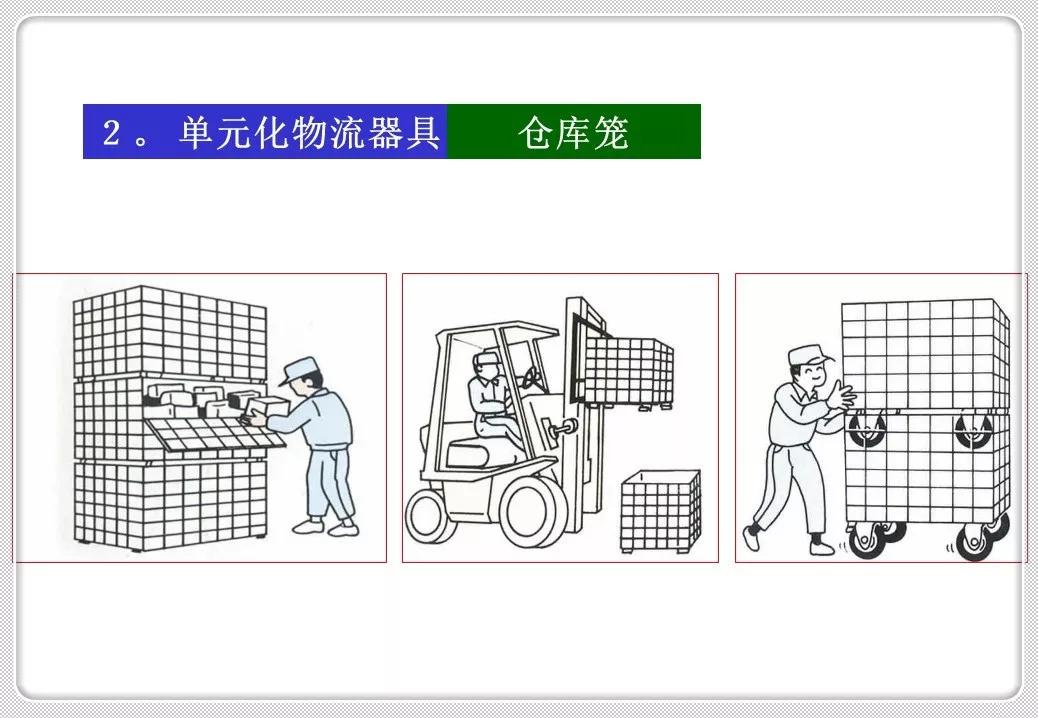 ２。单元化物流器具 仓库笼