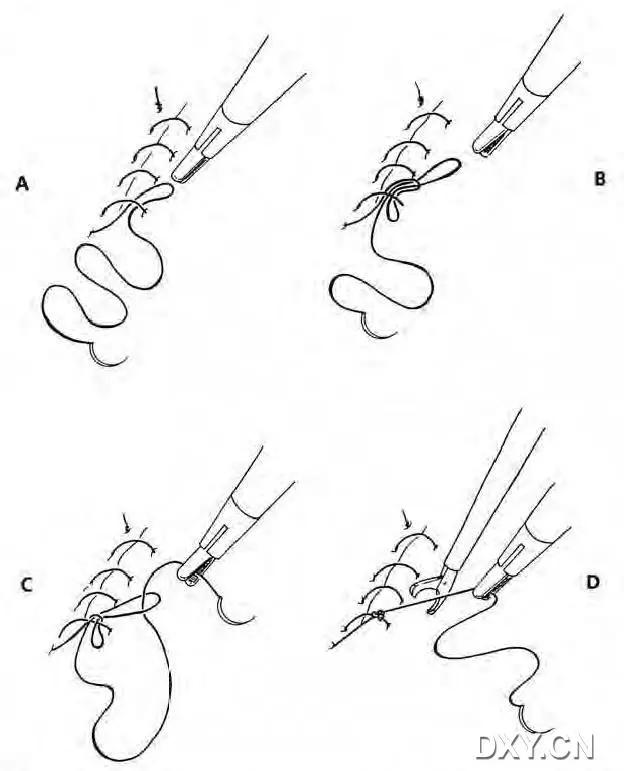 A

B

C

D

DXY.CN